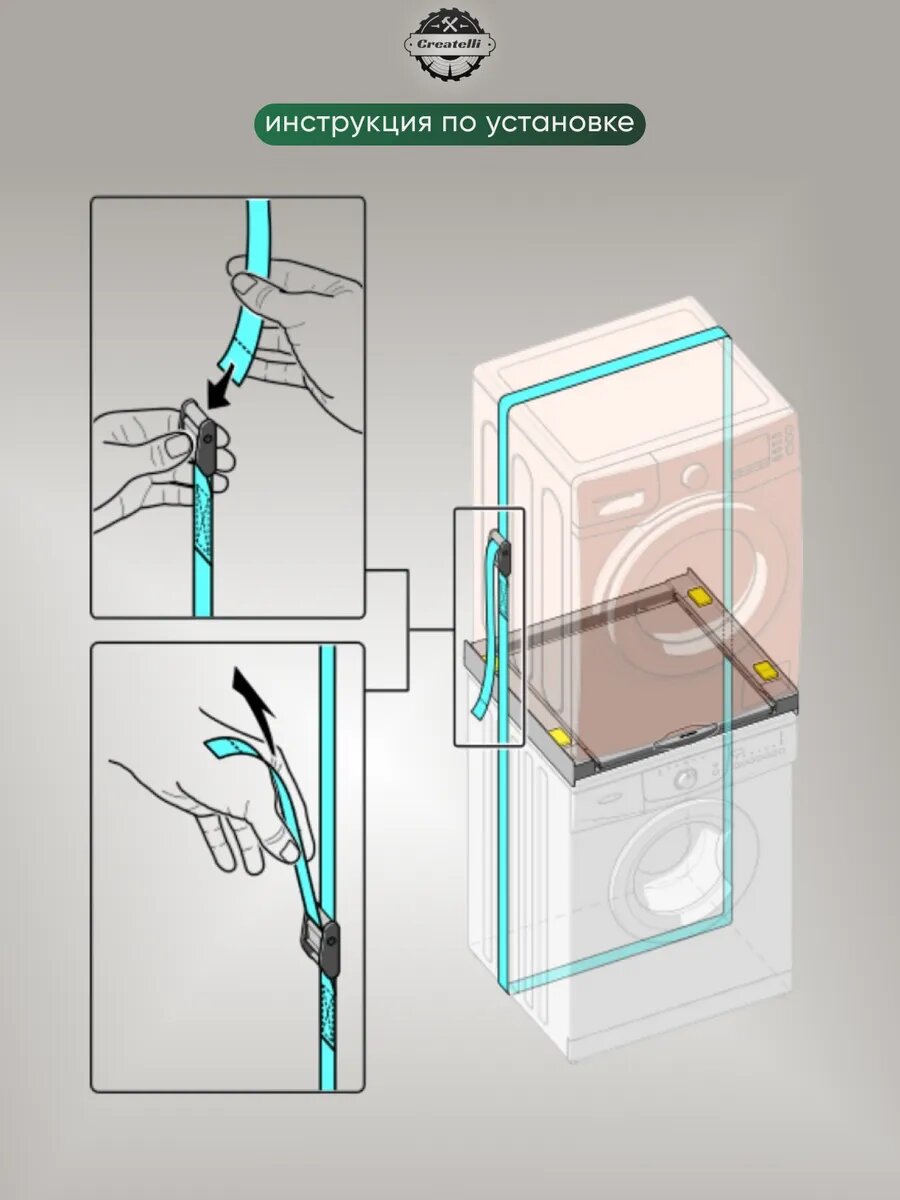 Createlli

инструкция по установке