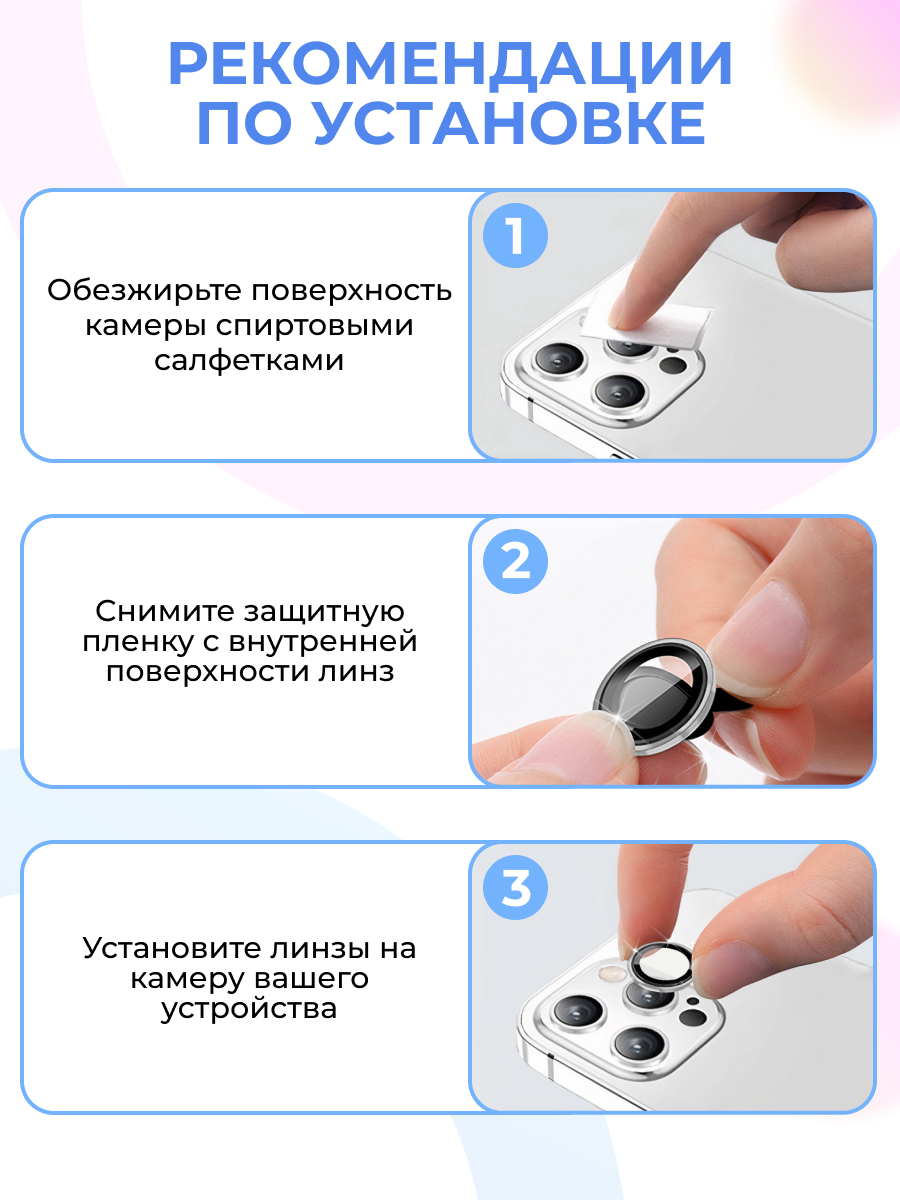 РЕКОМЕНДАЦИИ ПО УСТАНОВКЕ

Обезжирьте поверхность камеры спиртовыми салфетками

1

Снимите защитную пленку с внутренней поверхности линз

2

Установите линзы на камеру вашего устройства

3