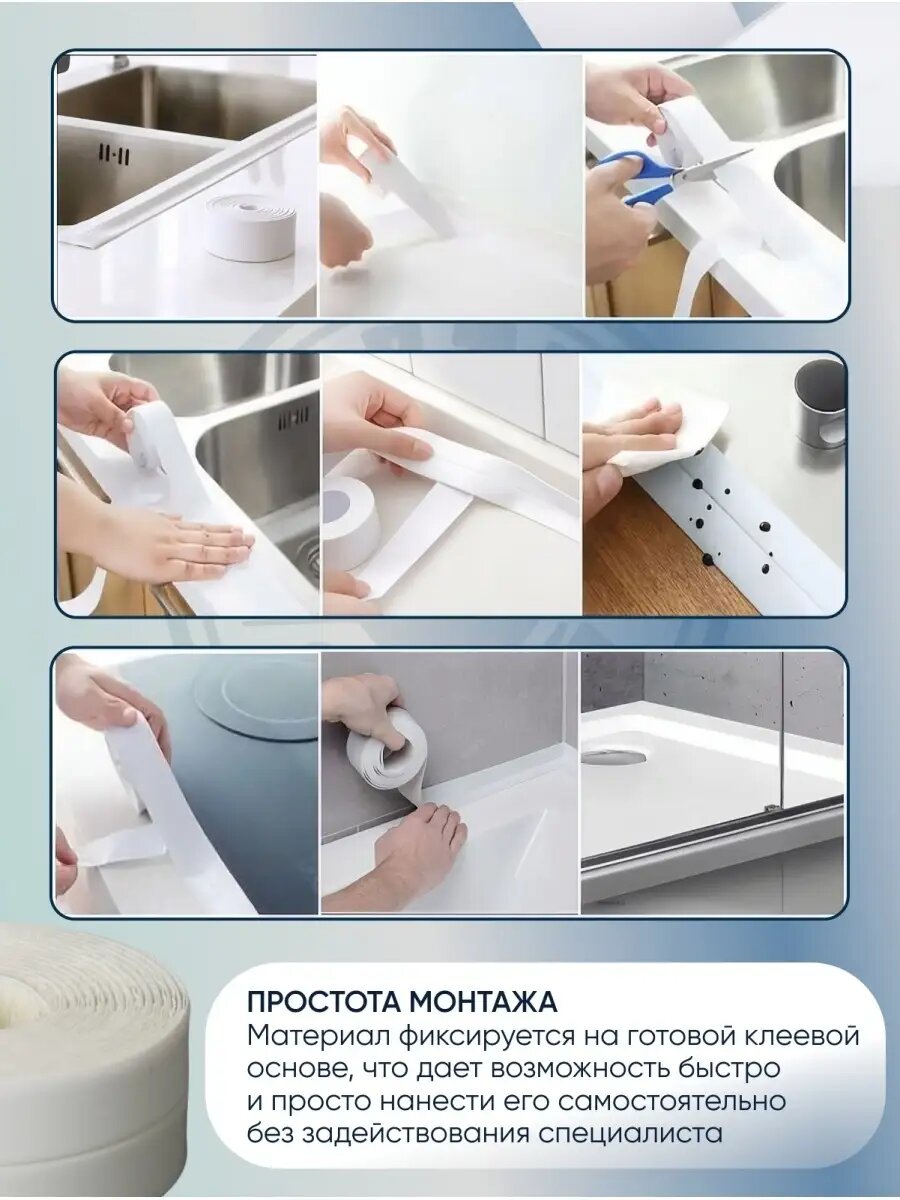 ПРОСТОТА МОНТАЖА

Материал фиксируется на готовой клеевой основе, что дает возможность быстро и просто нанести его самостоятельно без задействования специалиста