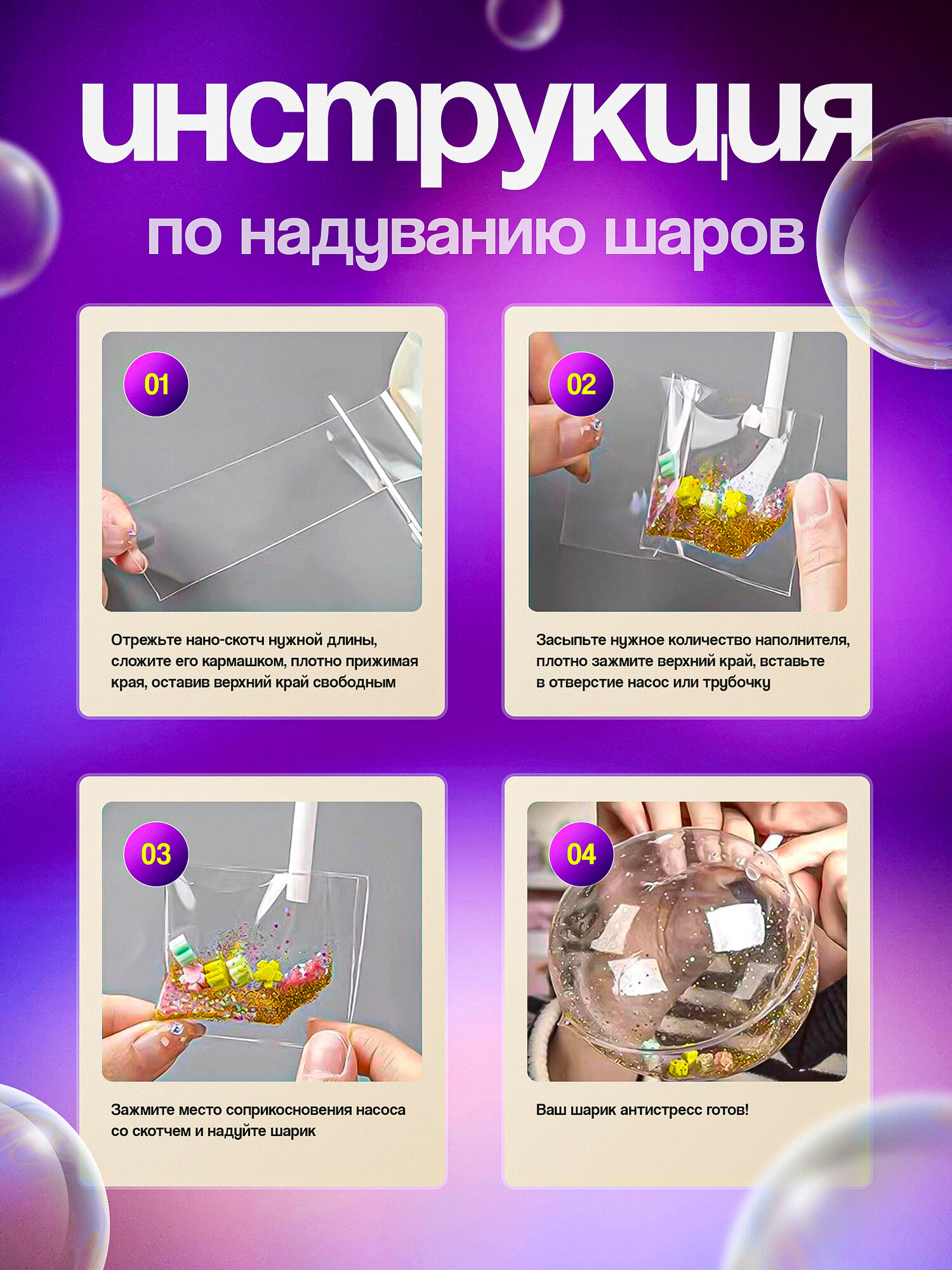 инструкция

по надуванию шаров

01

Отрежьте нано-скотч нужной длины, сложите его кармашком, плотно прижимая края, оставив верхний край свободным

02

Засыпьте нужное количество наполнителя, плотно зажмите верхний край, вставьте в отверстие насос или трубочку

03

Зажмите место соприкосновения насоса со скотчем и надуйте шарик

04

Ваш шарик антистресс готов!