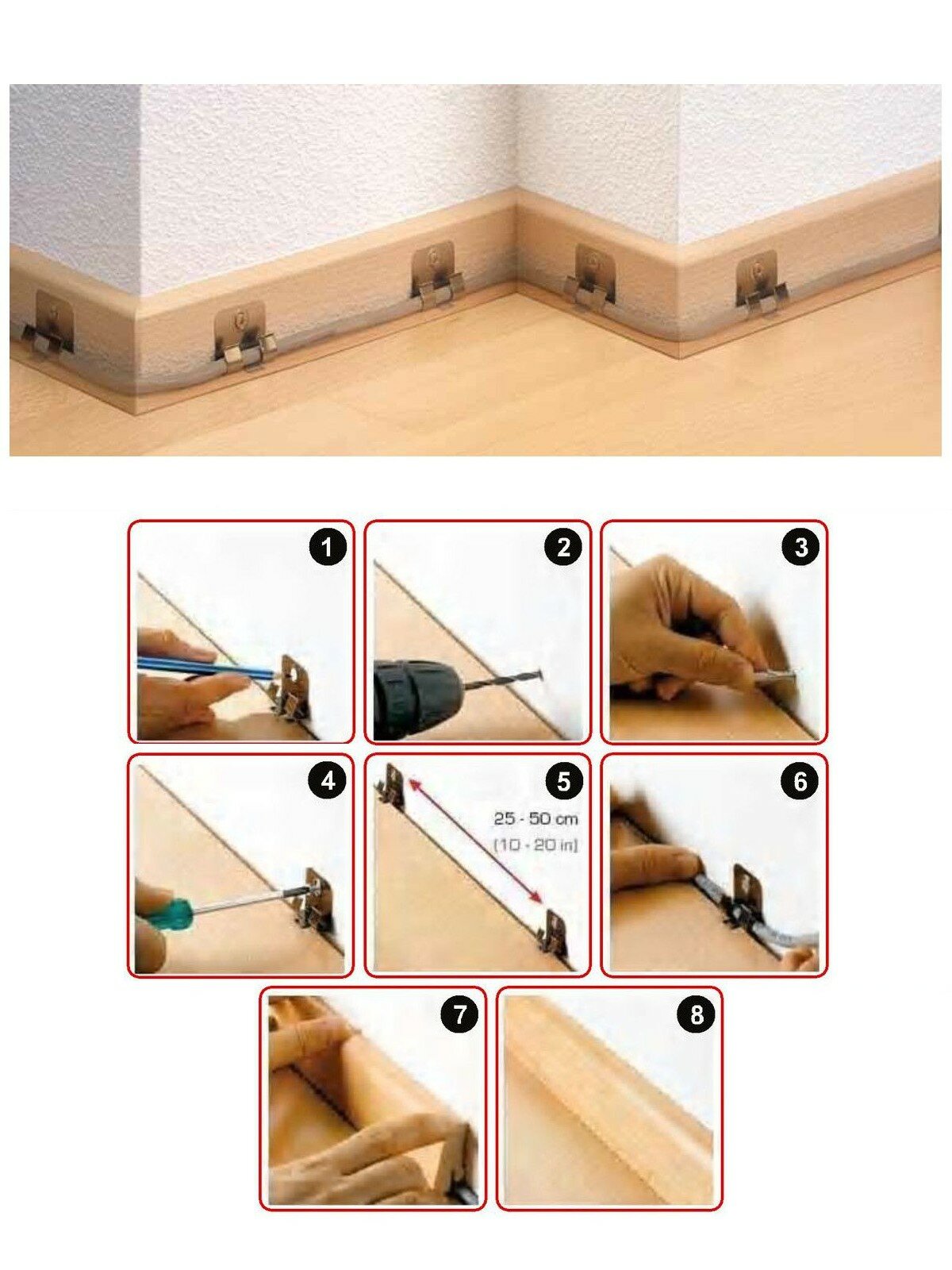 1

2

3

4

5

25 - 50 cm
(10 - 20 in)

6

7

8