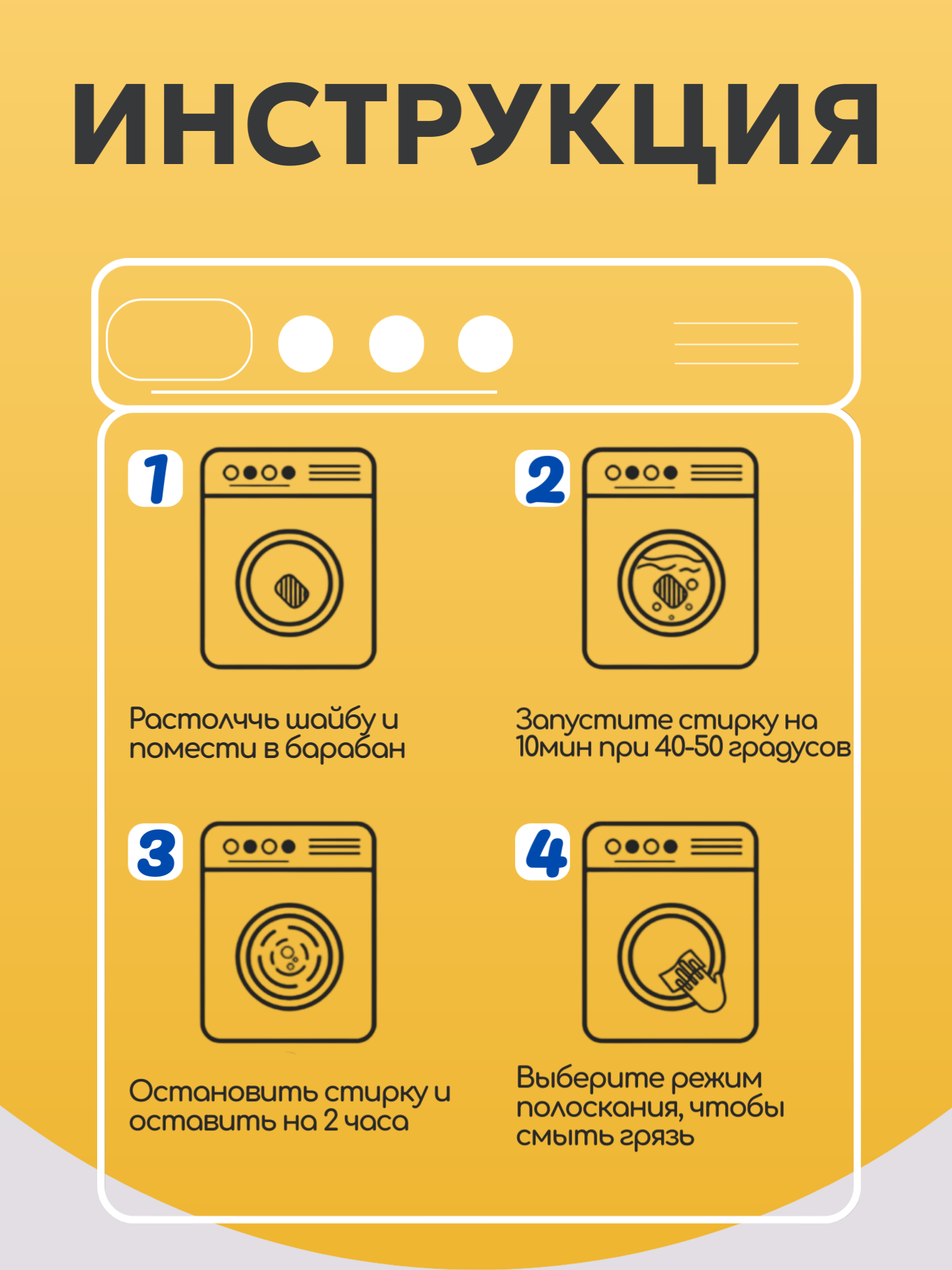 ИНСТРУКЦИЯ

1

Растолччь шайбу и помести в барабан

2

Запустите стирку на 10мин при 40-50 градусов

3

Остановить стирку и оставить на 2 часа

4

Выберите режим полоскания, чтобы смыть грязь