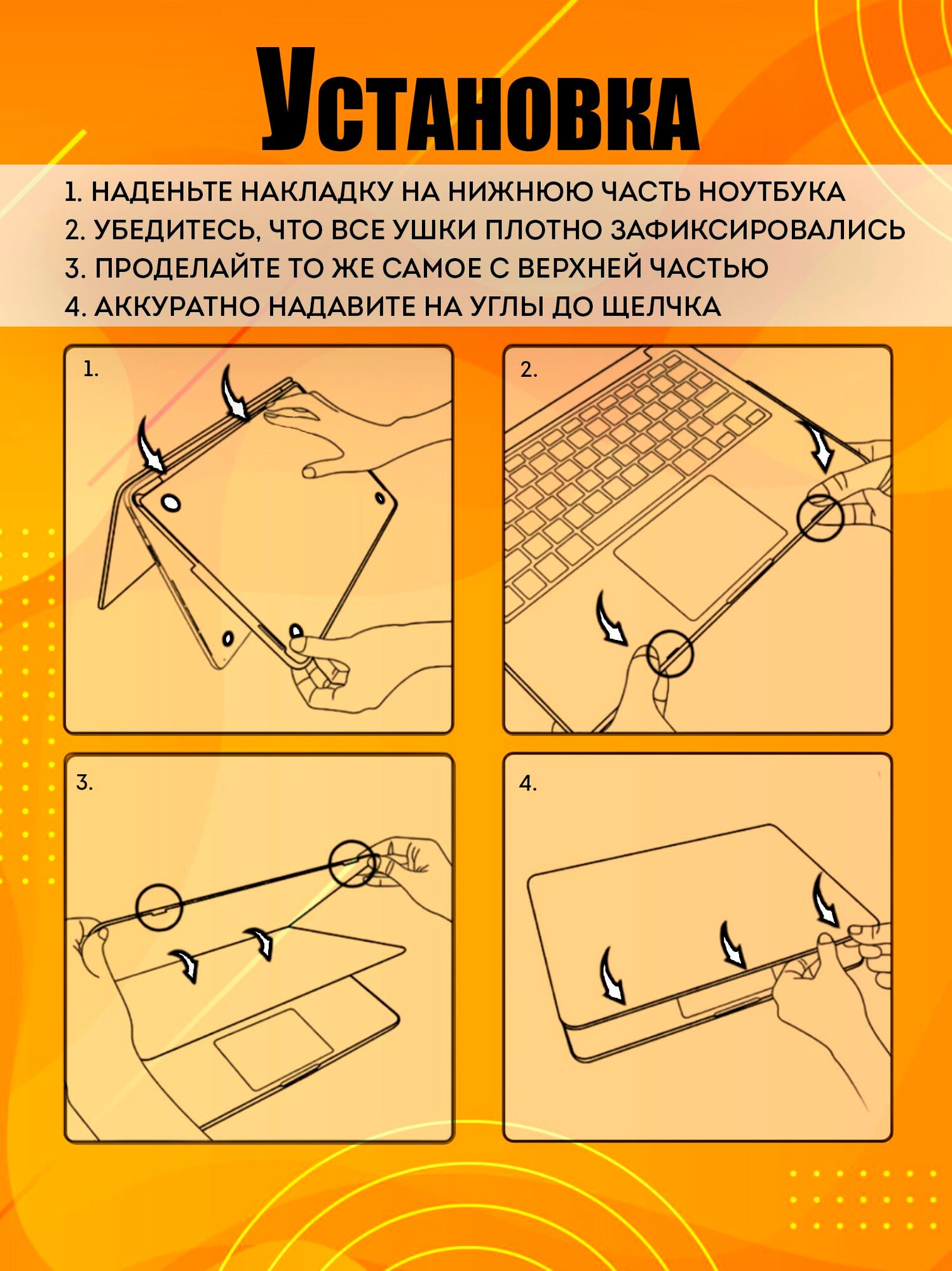 Установка

1. НАДЕНЬТЕ НАКЛАДКУ НА НИЖНЮЮ ЧАСТЬ НОУТБУКА
2. УБЕДИТЕСЬ, ЧТО ВСЕ УШКИ ПЛОТНО ЗАФИКСИРОВАЛИСЬ
3. ПРОДЕЛАЙТЕ ТО ЖЕ САМОЕ С ВЕРХНЕЙ ЧАСТЬЮ
4. АККУРАТНО НАДАВИТЕ НА УГЛЫ ДО ЩЕЛЧКА

1.

2.

3.

4.