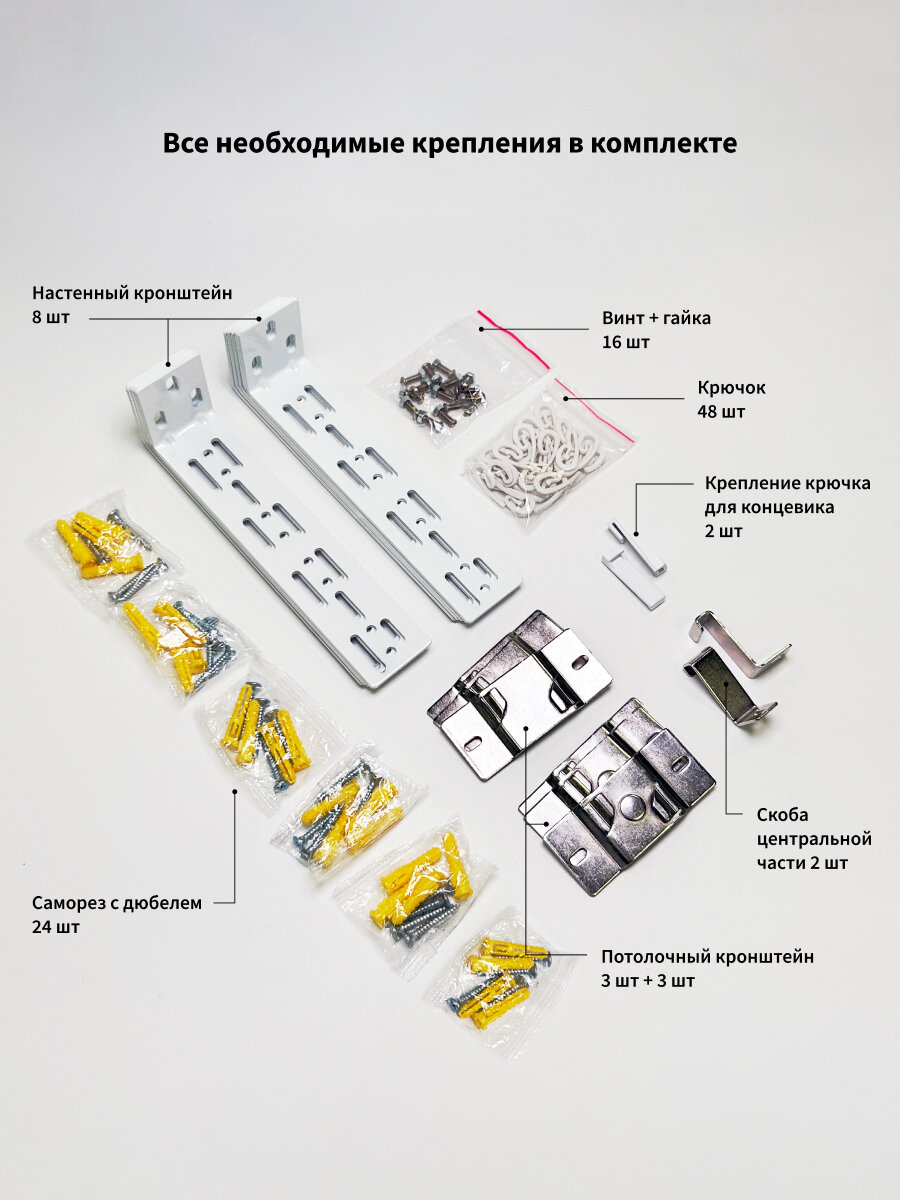 Все необходимые крепления в комплекте

Настенный кронштейн
8 шт

Винт + гайка
16 шт

Крючок
48 шт

Крепление крючка
для концевика
2 шт

Скоба
центральной
части 2 шт

Саморез с дюбелем
24 шт

Потолочный кронштейн
3 шт + 3 шт