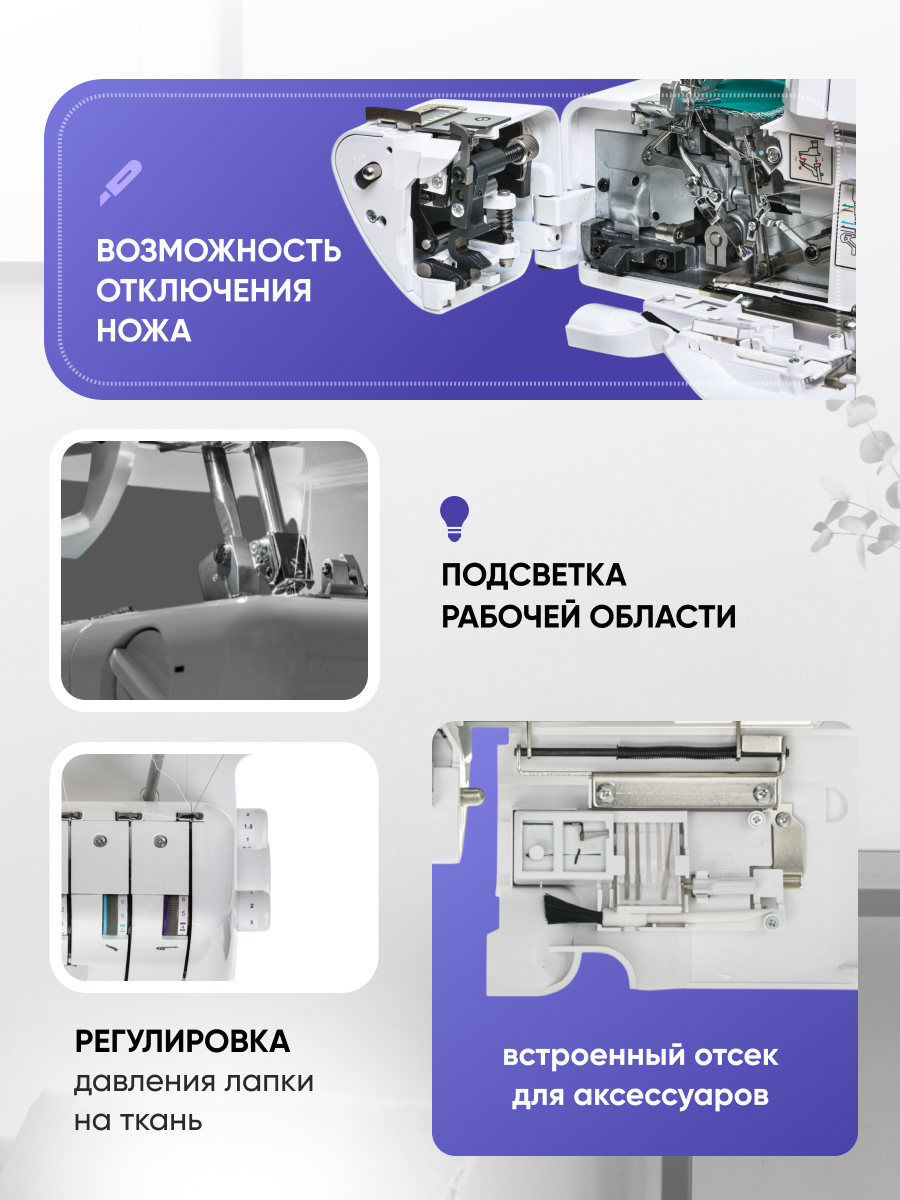 ВОЗМОЖНОСТЬ ОТКЛЮЧЕНИЯ НОЖА

ПОДСВЕТКА РАБОЧЕЙ ОБЛАСТИ

2
1.5
1
2
3

РЕГУЛИРОВКА
давления лапки на ткань

встроенный отсек для аксессуаров