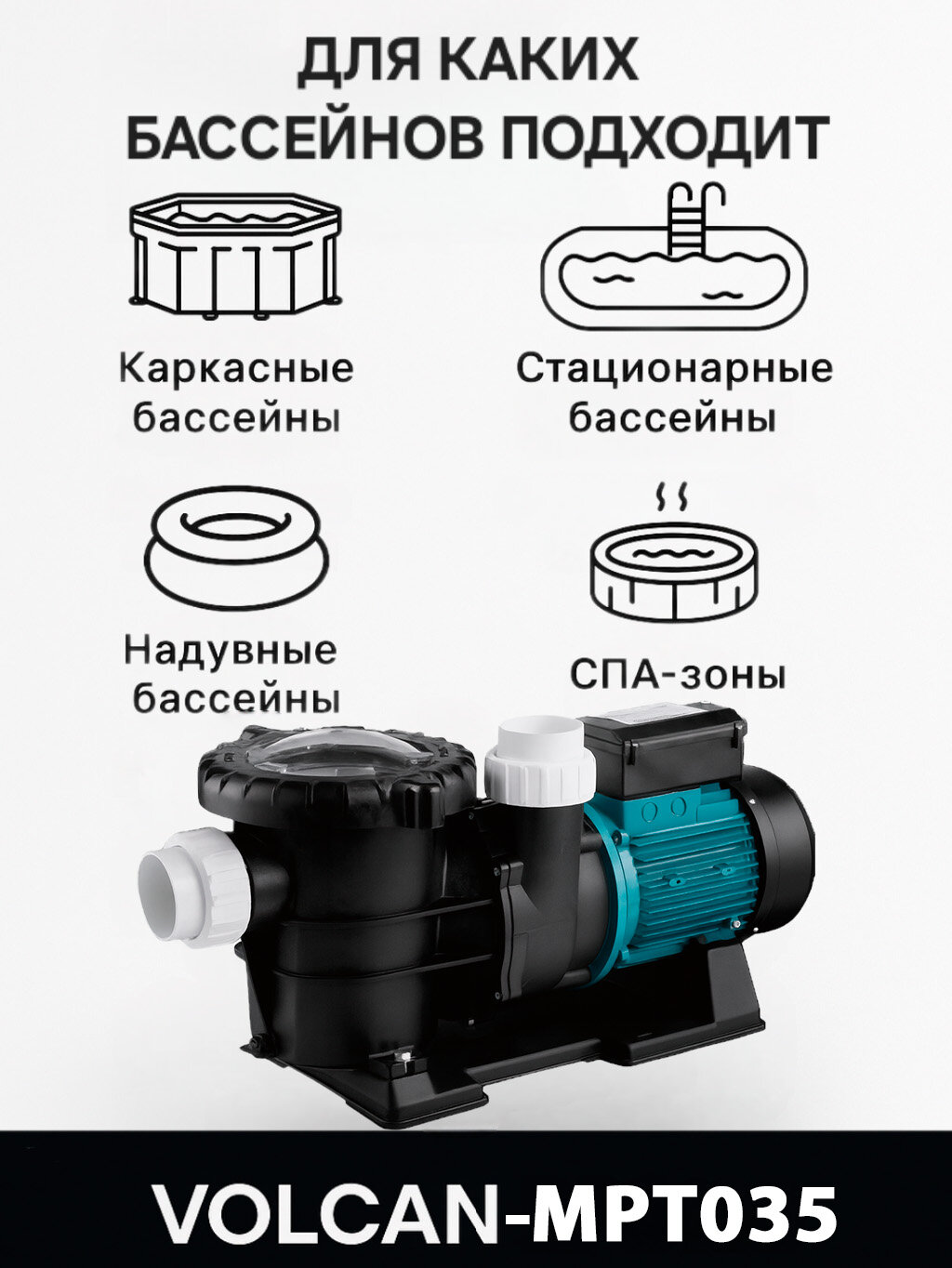 ДЛЯ КАКИХ БАССЕЙНОВ ПОДХОДИТ

Каркасные бассейны

Стационарные бассейны

Надувные бассейны

СПА-зоны

VOLCAN-MPT035