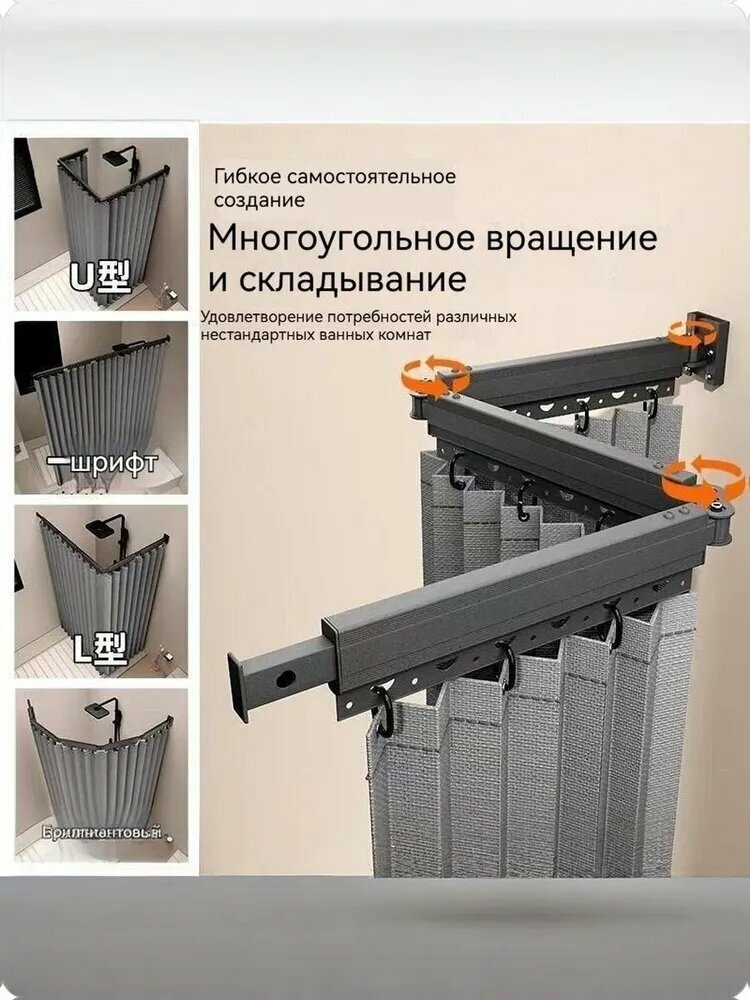 U型

一шрифт

L型

Бриллиантовый

Гибкое самостоятельное создание

Многоугольное вращение и складывание

Удовлетворение потребностей различных нестандартных ванных комнат