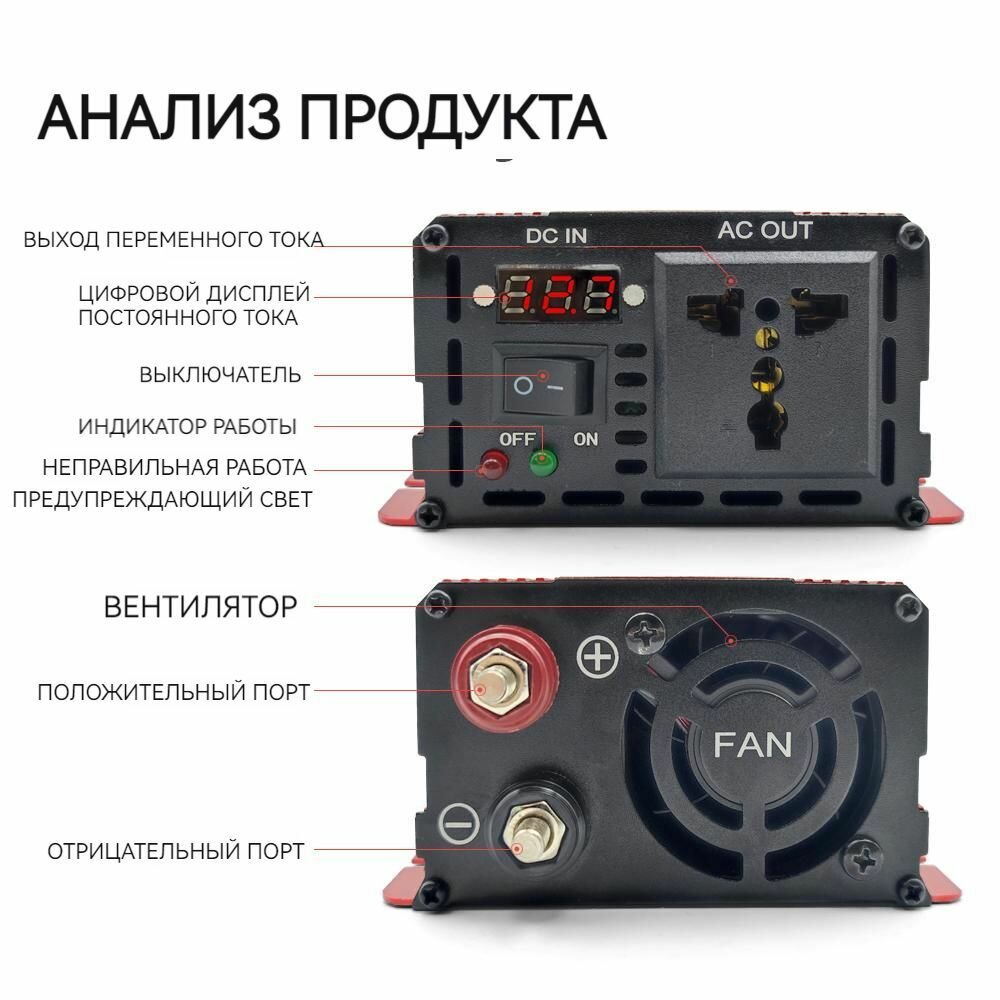 АНАЛИЗ ПРОДУКТА

ВЫХОД ПЕРЕМЕННОГО ТОКА

ЦИФРОВОЙ ДИСПЛЕЙ ПОСТОЯННОГО ТОКА

ВЫКЛЮЧАТЕЛЬ

ИНДИКАТОР РАБОТЫ

НЕПРАВИЛЬНАЯ РАБОТА ПРЕДУПРЕЖДАЮЩИЙ СВЕТ

DC IN

AC OUT

12.3

OFF

ON

ВЕНТИЛЯТОР

ПОЛОЖИТЕЛЬНЫЙ ПОРТ

ОТРИЦАТЕЛЬНЫЙ ПОРТ

FAN