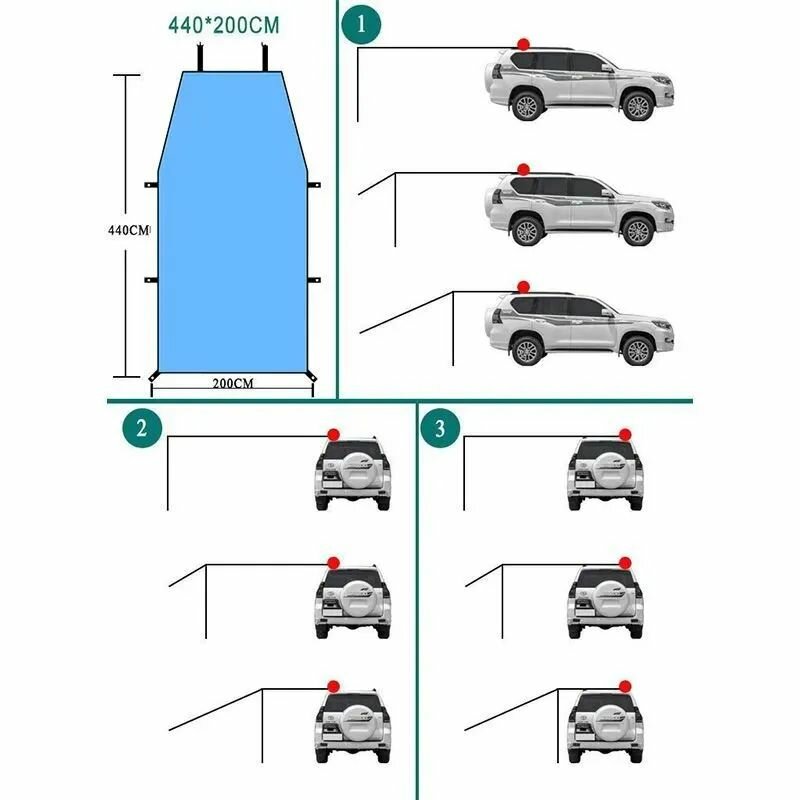 440*200CM

440CM

200CM

1

2

3