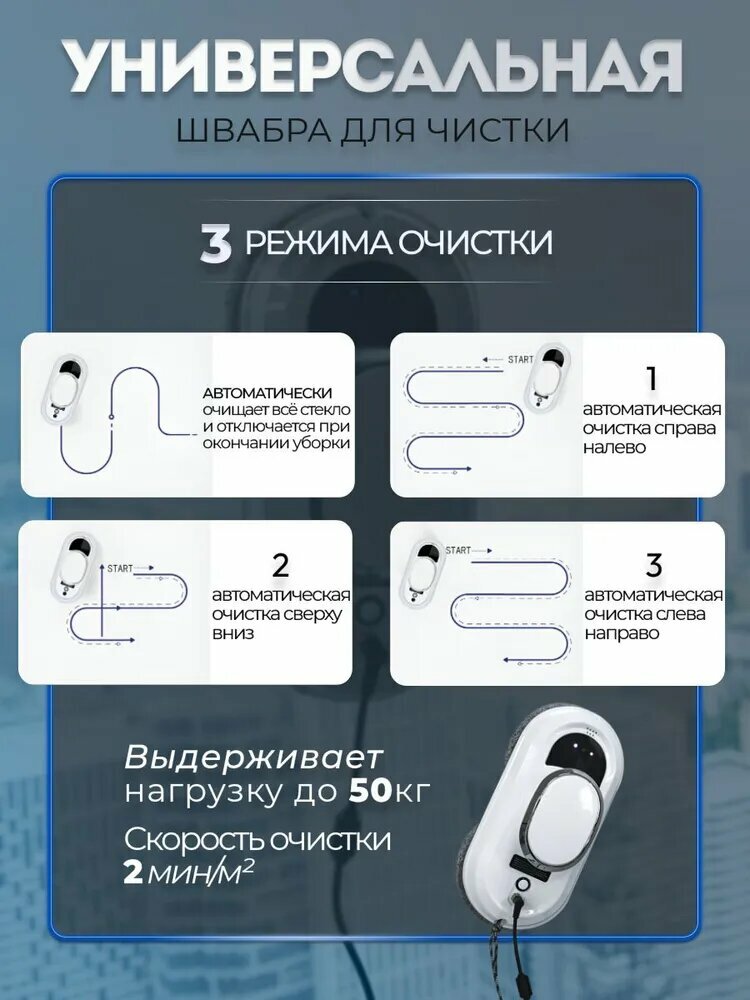 УНИВЕРСАЛЬНАЯ
ШВАБРА ДЛЯ ЧИСТКИ

3 РЕЖИМА ОЧИСТКИ

АВТОМАТИЧЕСКИ очищает всё стекло и отключается при окончании уборки

START
1
автоматическая очистка справа налево

START
2
автоматическая очистка сверху вниз

START
3
автоматическая очистка слева направо

Выдерживает нагрузку до 50кг

Скорость очистки 2 мин/м²