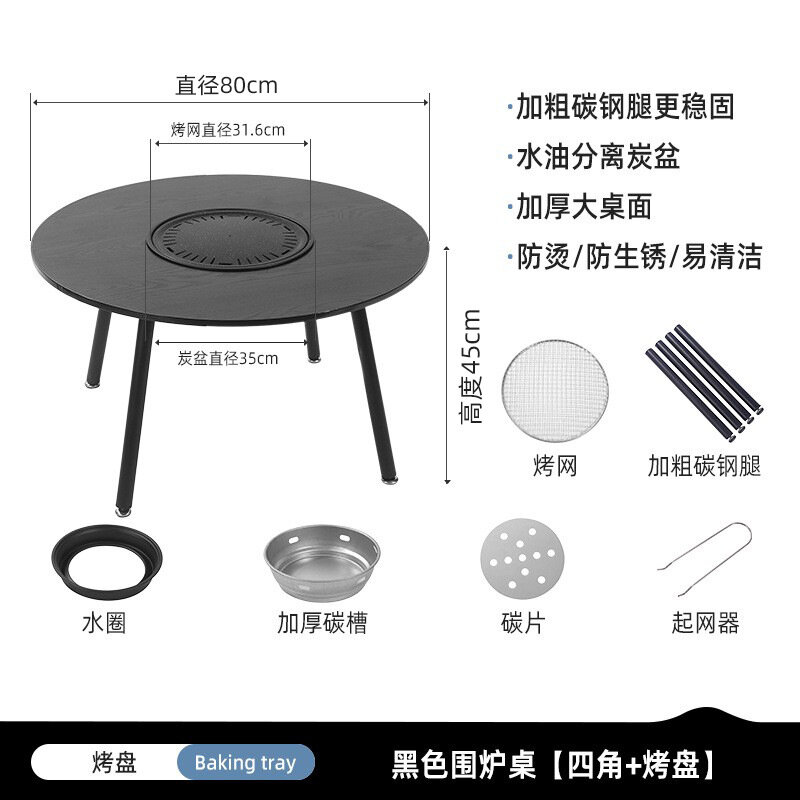 直径80cm

烤网直径31.6cm

炭盆直径35cm

高度45cm

·加粗碳钢腿更稳固

·水油分离炭盆

·加厚大桌面

·防烫/防生锈/易清洁

烤网

加粗碳钢腿

水圈

加厚碳槽

碳片

起网器

烤盘 Baking tray

黑色围炉桌【四角+烤盘】