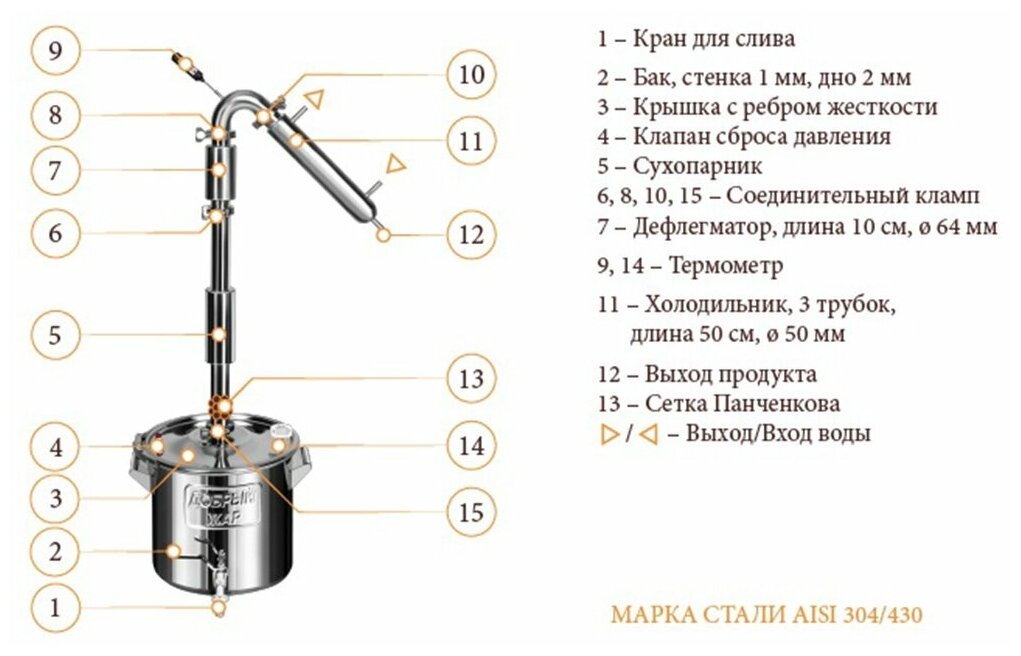 9
8
7
6
5
4
3
2
1
10
11
12
13
14
15
ДОБРЫЙ ЖАР

1 – Кран для слива
2 – Бак, стенка 1 мм, дно 2 мм
3 – Крышка с ребром жесткости
4 – Клапан сброса давления
5 – Сухопарник
6, 8, 10, 15 – Соединительный кламп
7 – Дефлегматор, длина 10 см, ø 64 мм
9, 14 – Термометр
11 – Холодильник, 3 трубок, длина 50 см, ø 50 мм
12 – Выход продукта
13 – Сетка Панченкова
▷ / ◁ – Выход/Вход воды

МАРКА СТАЛИ AISI 304/430