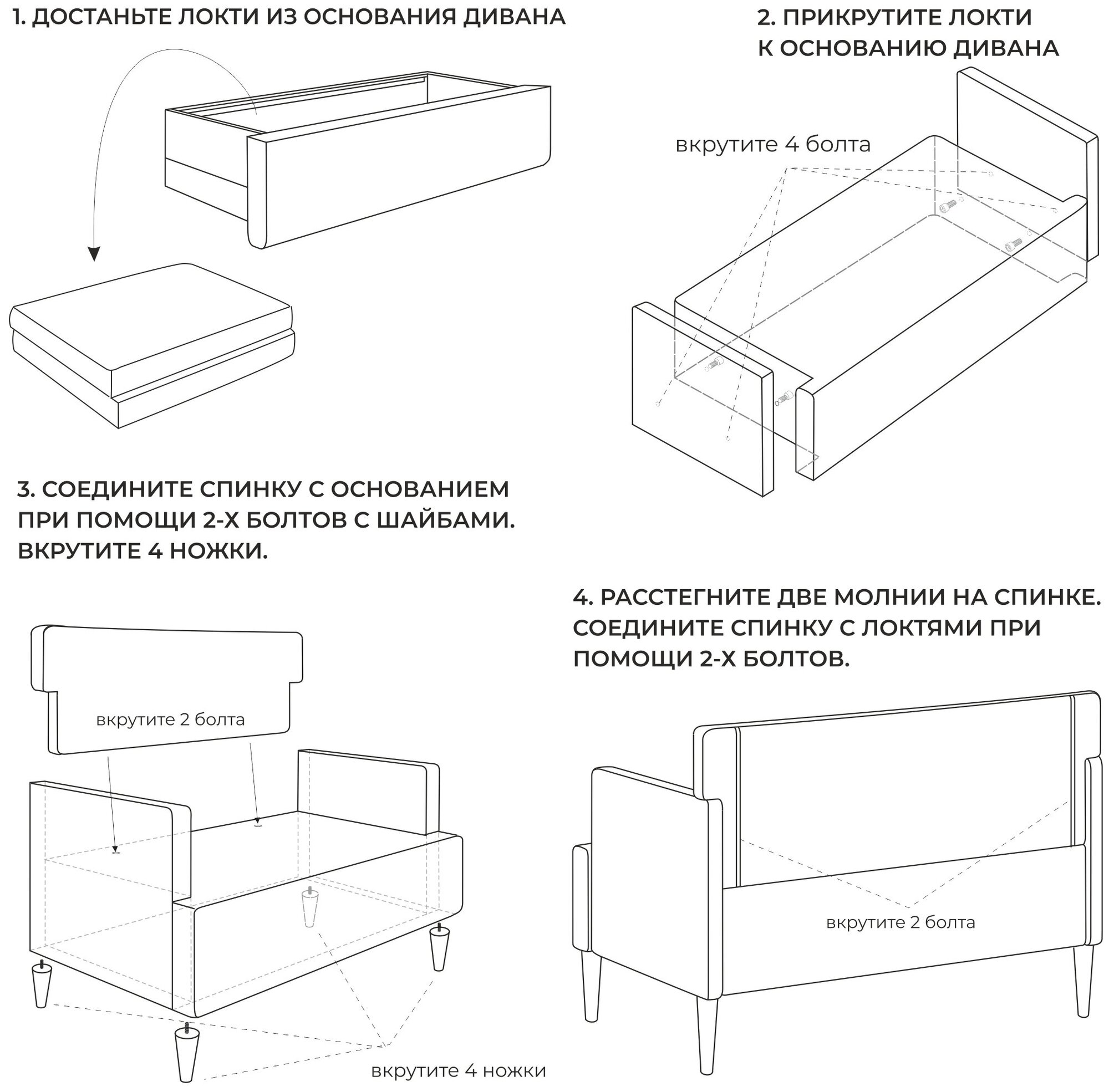 1. ДОСТАНЬТЕ ЛОКТИ ИЗ ОСНОВАНИЯ ДИВАНА

2. ПРИКРУТИТЕ ЛОКТИ К ОСНОВАНИЮ ДИВАНА

вкрутите 4 болта

3. СОЕДИНИТЕ СПИНКУ С ОСНОВАНИЕМ ПРИ ПОМОЩИ 2-Х БОЛТОВ С ШАЙБАМИ. ВКРУТИТЕ 4 НОЖКИ.

вкрутите 2 болта

вкрутите 4 ножки

4. РАССТЕГНИТЕ ДВЕ МОЛНИИ НА СПИНКЕ. СОЕДИНИТЕ СПИНКУ С ЛОКТЯМИ ПРИ ПОМОЩИ 2-Х БОЛТОВ.

вкрутите 2 болта