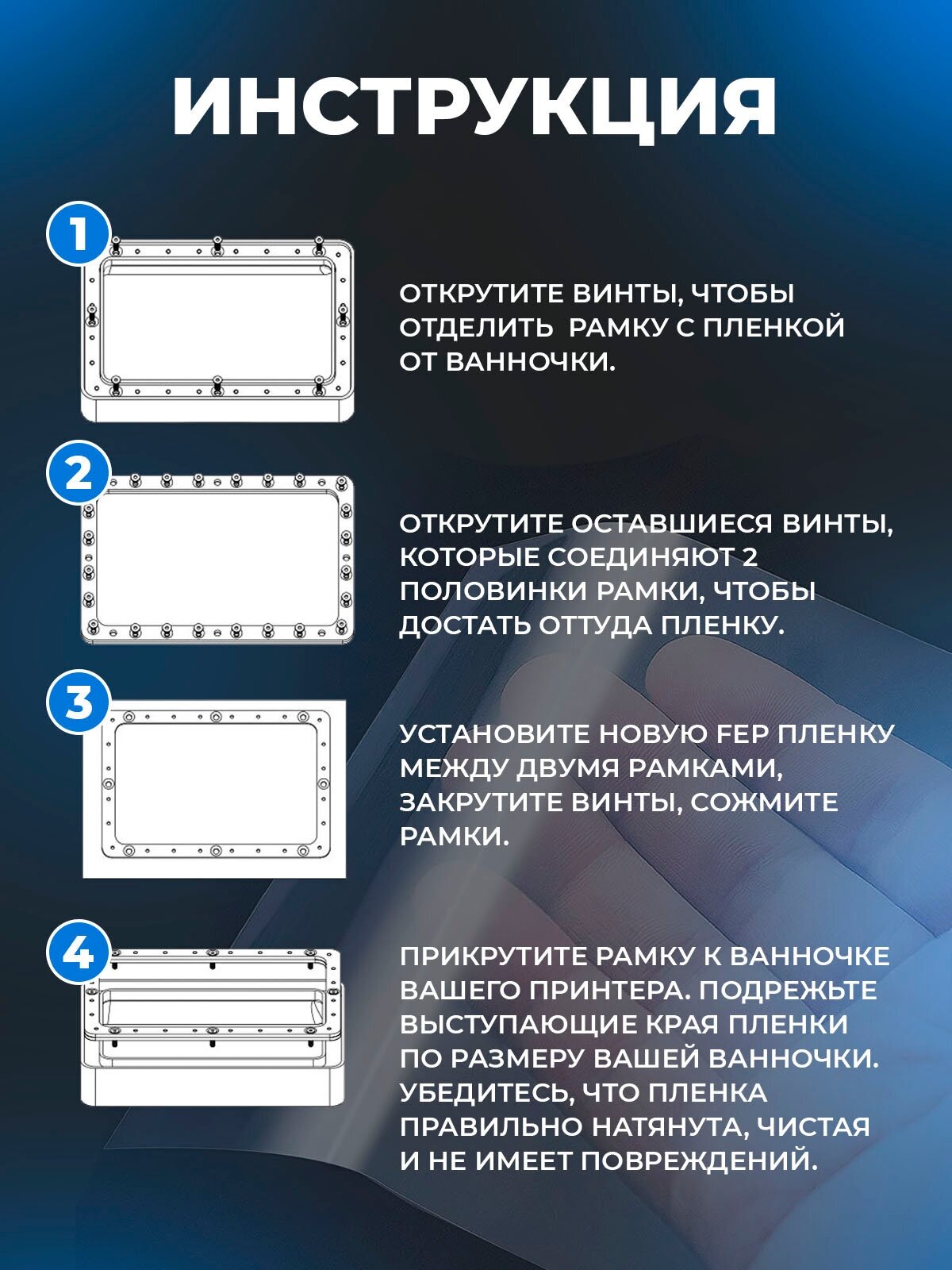 ИНСТРУКЦИЯ

1

ОТКРУТИТЕ ВИНТЫ, ЧТОБЫ ОТДЕЛИТЬ РАМКУ С ПЛЕНКОЙ ОТ ВАННОЧКИ.

2

ОТКРУТИТЕ ОСТАВШИЕСЯ ВИНТЫ, КОТОРЫЕ СОЕДИНЯЮТ 2 ПОЛОВИНКИ РАМКИ, ЧТОБЫ ДОСТАТЬ ОТТУДА ПЛЕНКУ.

3

УСТАНОВИТЕ НОВУЮ FEP ПЛЕНКУ МЕЖДУ ДВУМЯ РАМКАМИ, ЗАКРУТИТЕ ВИНТЫ, СОЖМИТЕ РАМКИ.

4

ПРИКРУТИТЕ РАМКУ К ВАННОЧКЕ ВАШЕГО ПРИНТЕРА. ПОДРЕЖЬТЕ ВЫСТУПАЮЩИЕ КРАЯ ПЛЕНКИ ПО РАЗМЕРУ ВАШЕЙ ВАННОЧКИ. УБЕДИТЕСЬ, ЧТО ПЛЕНКА ПРАВИЛЬНО НАТЯНУТА, ЧИСТАЯ И НЕ ИМЕЕТ ПОВРЕЖДЕНИЙ.