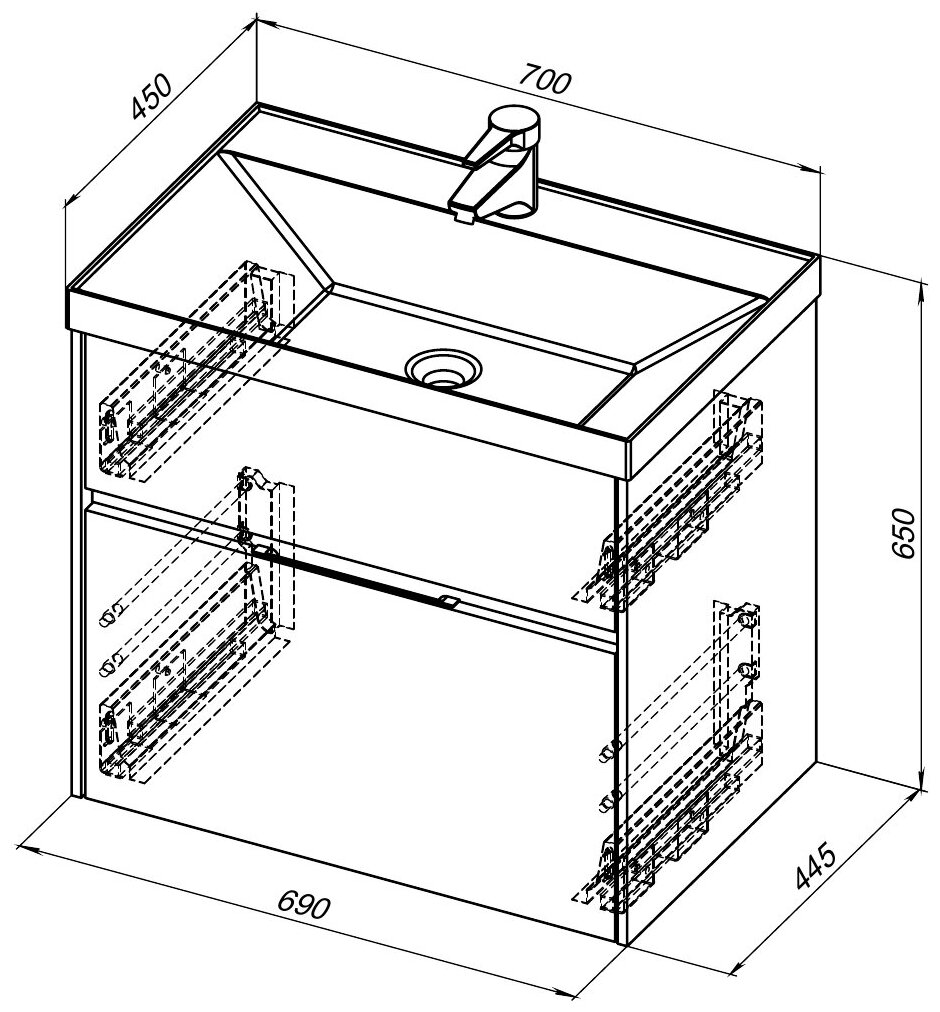 450
700
650
690
445