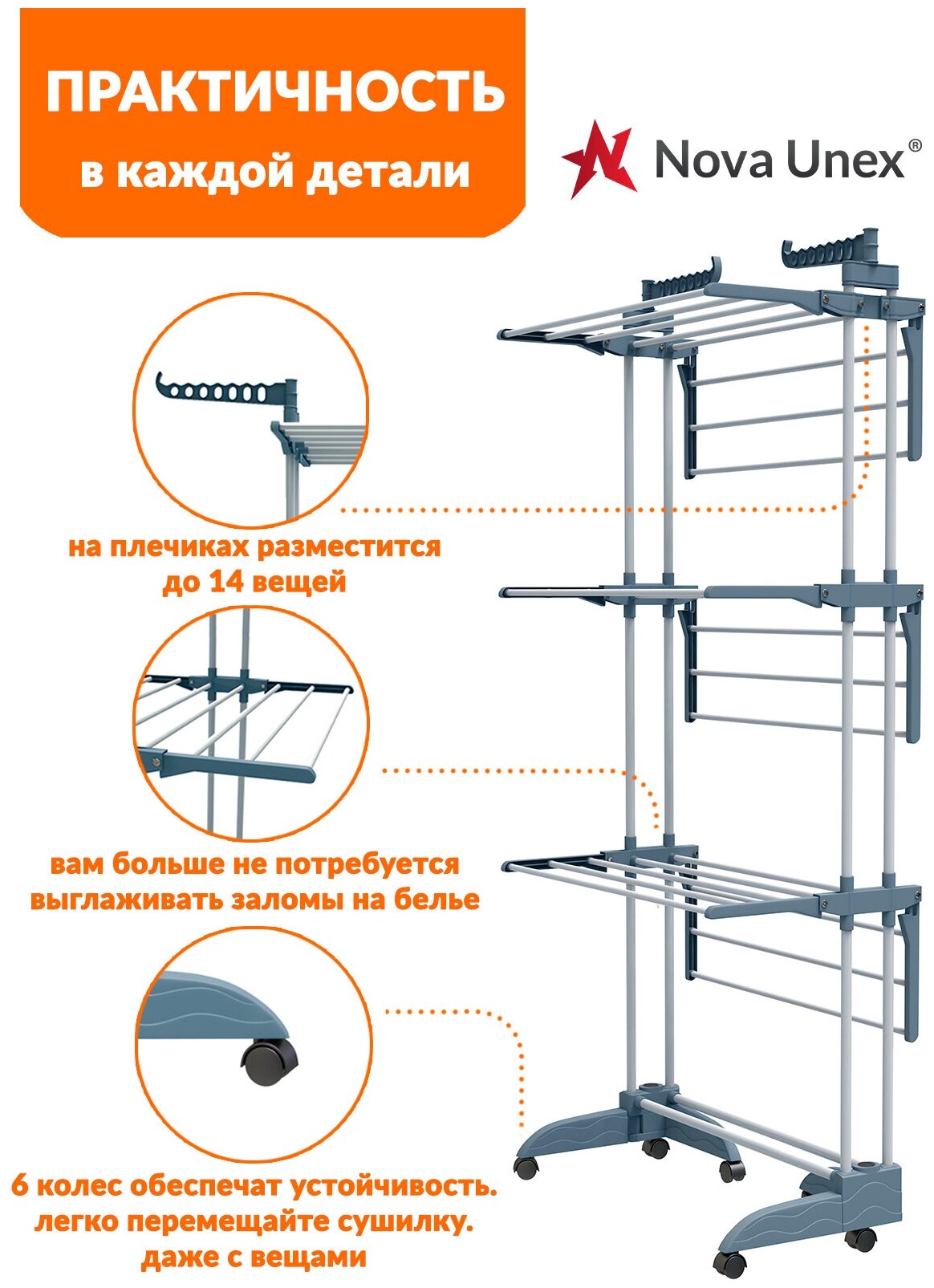 ПРАКТИЧНОСТЬ
в каждой детали

Nova Unex®

на плечиках разместится до 14 вещей

вам больше не потребуется выглаживать заломы на белье

6 колес обеспечат устойчивость. легко перемещайте сушилку. даже с вещами