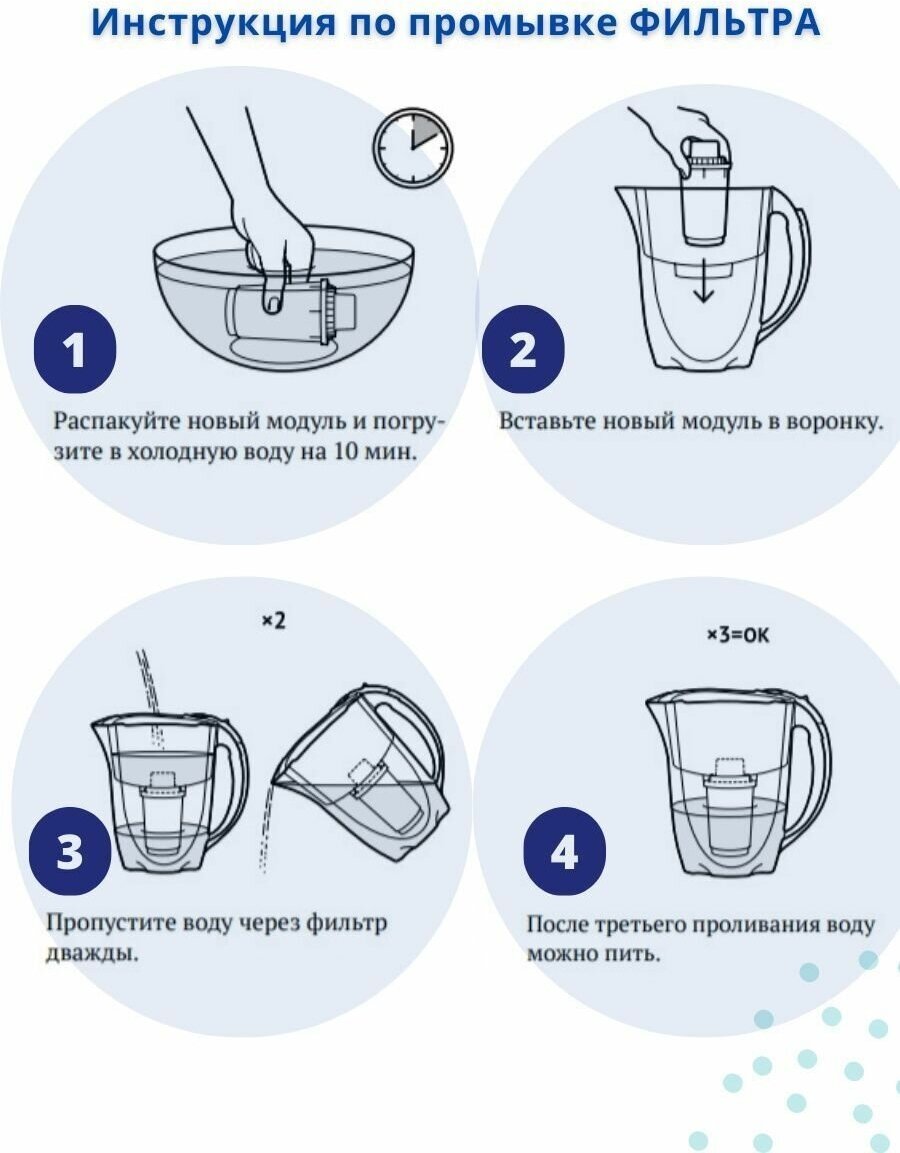 Инструкция по промывке ФИЛЬТРА

1

Распакуйте новый модуль и погрузите в холодную воду на 10 мин.

2

Вставьте новый модуль в воронку.

×2

3

Пропустите воду через фильтр дважды.

×3=OK

4

После третьего проливания воду можно пить.