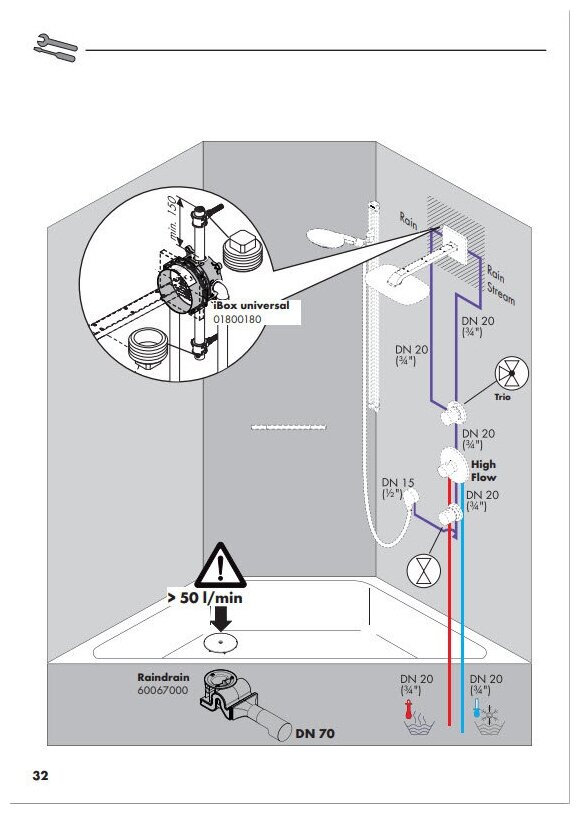 min. 150

iBox universal
01800180

Rain

Rain
Stream

DN 20
(¾")

DN 20
(¾")

Trio

DN 20
(¾")

High
Flow

DN 15
(½")

DN 20
(¾")

> 50 l/min

Raindrain
60067000

DN 70

DN 20
(¾")

DN 20
(¾")

32