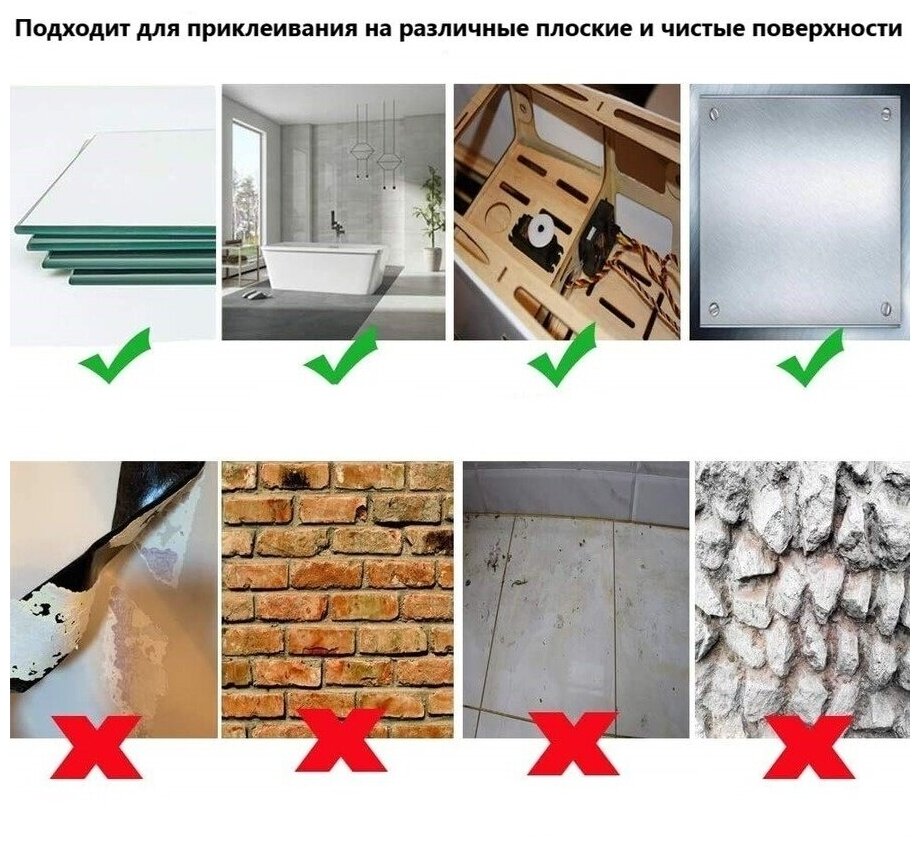 Подходит для приклеивания на различные плоские и чистые поверхности