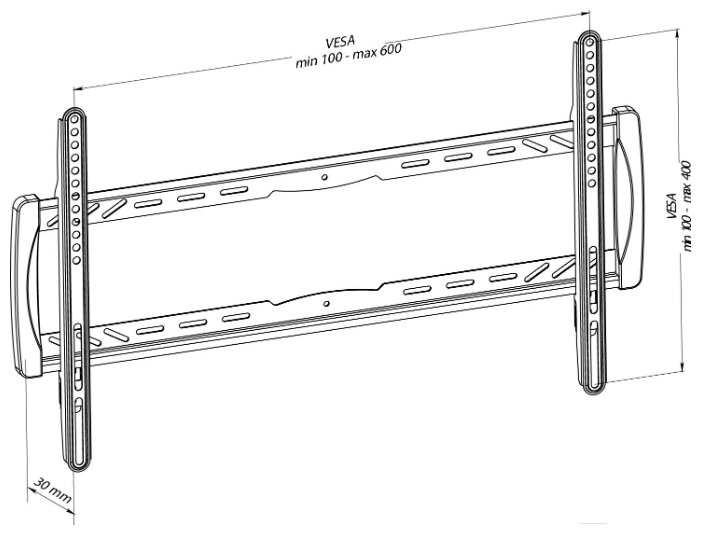 VESA
min 100 - max 600

VESA
min 100 - max 400

30 mm