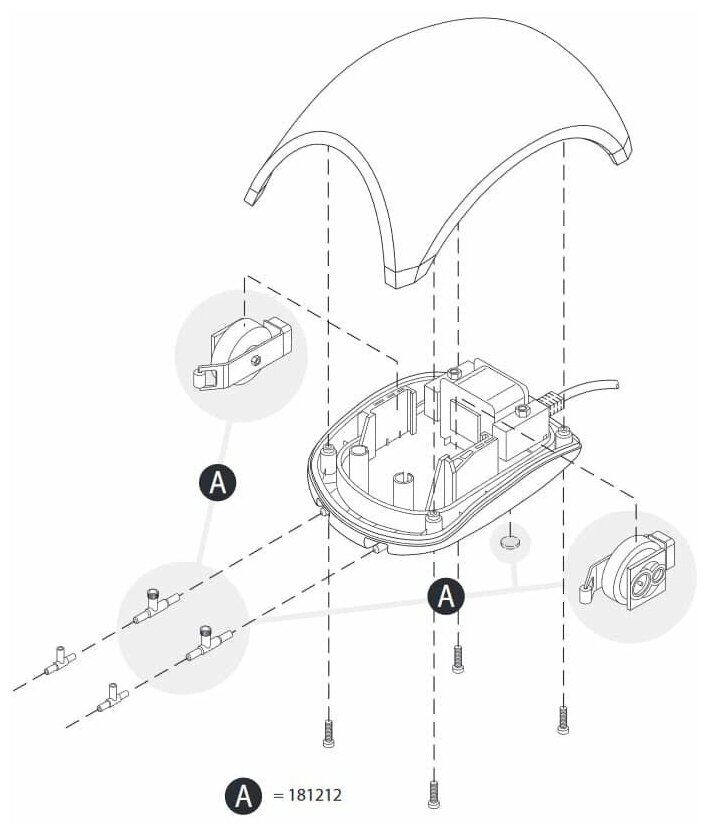 A

A

A = 181212