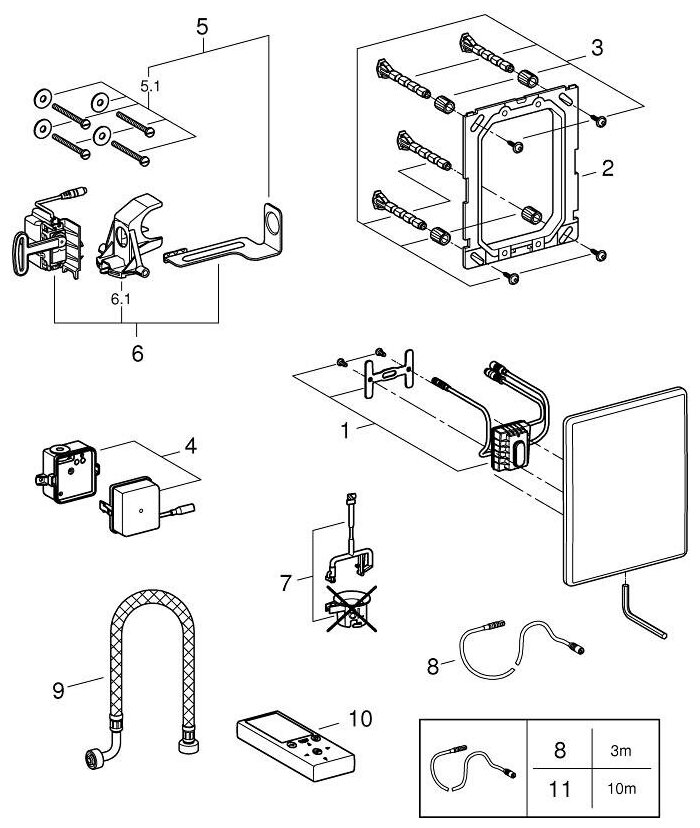 5

5.1

3

2

6.1

6

1

4

7

8

9

10

|  | 8 | 3m |
|---|---|---|
|  | 11 | 10m |