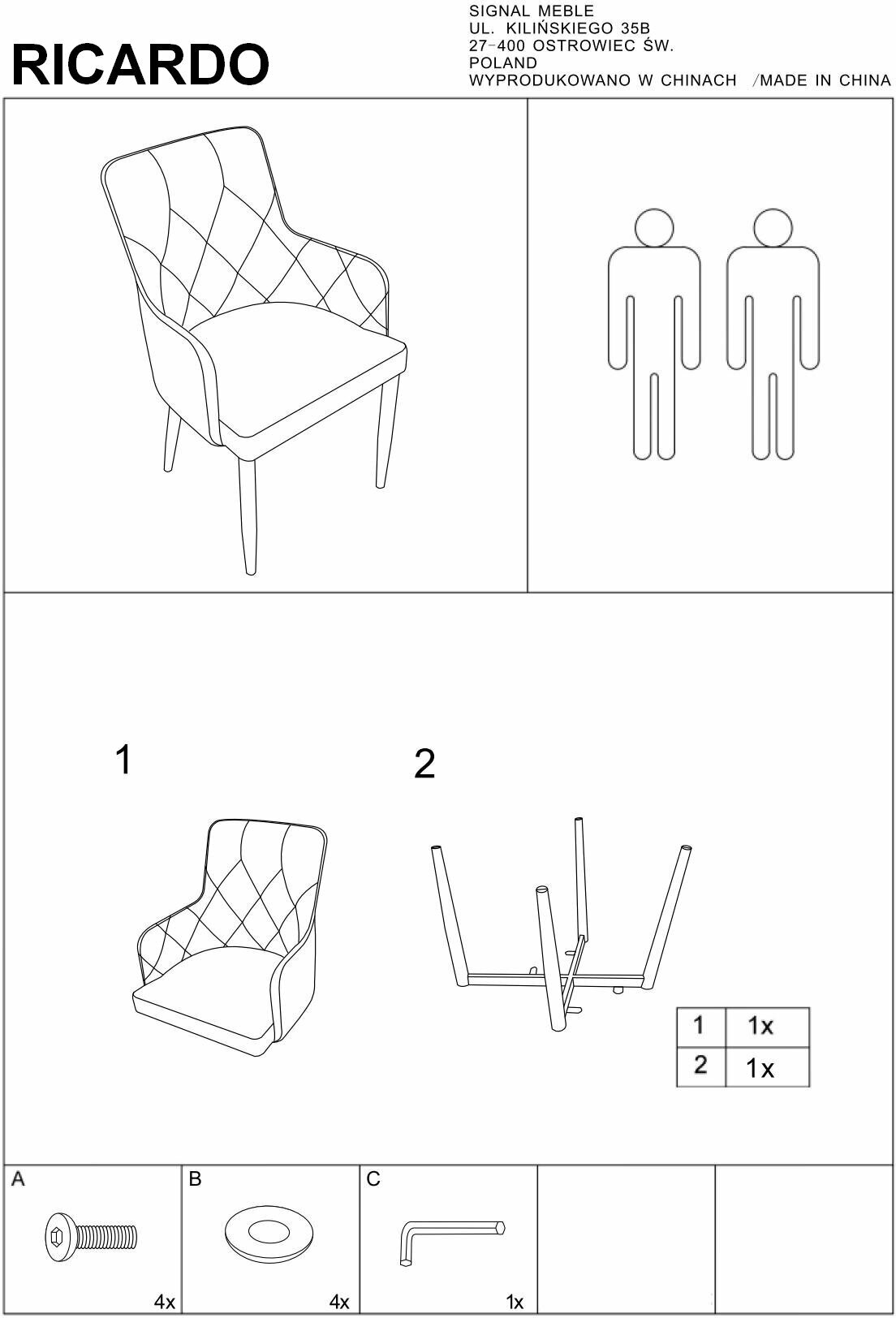 RICARDO

SIGNAL MEBLE
UL. KILIŃSKIEGO 35B
27-400 OSTROWIEC ŚW.
POLAND
WYPRODUKOWANO W CHINACH /MADE IN CHINA

1

2

| 1 | 1x |
|---|---|
| 2 | 1x |

A

4x

B

4x

C

1x