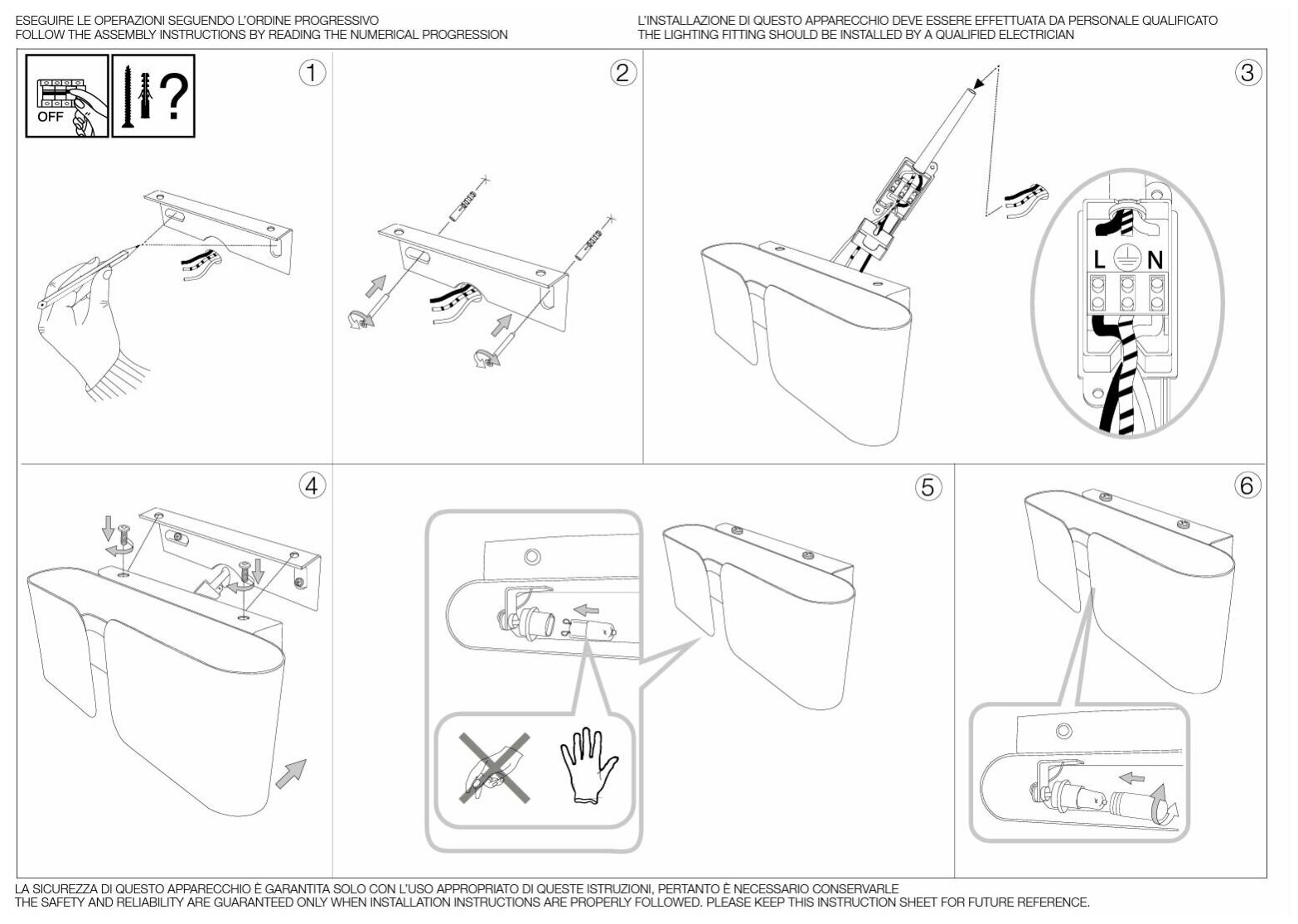 ESEGUIRE LE OPERAZIONI SEGUENDO L'ORDINE PROGRESSIVO
FOLLOW THE ASSEMBLY INSTRUCTIONS BY READING THE NUMERICAL PROGRESSION

L'INSTALLAZIONE DI QUESTO APPARECCHIO DEVE ESSERE EFFETTUATA DA PERSONALE QUALIFICATO
THE LIGHTING FITTING SHOULD BE INSTALLED BY A QUALIFIED ELECTRICIAN

OFF

?

1

2

3

L N

4

5

6

LA SICUREZZA DI QUESTO APPARECCHIO È GARANTITA SOLO CON L'USO APPROPRIATO DI QUESTE ISTRUZIONI, PERTANTO È NECESSARIO CONSERVARLE
THE SAFETY AND RELIABILITY ARE GUARANTEED ONLY WHEN INSTALLATION INSTRUCTIONS ARE PROPERLY FOLLOWED. PLEASE KEEP THIS INSTRUCTION SHEET FOR FUTURE REFERENCE.