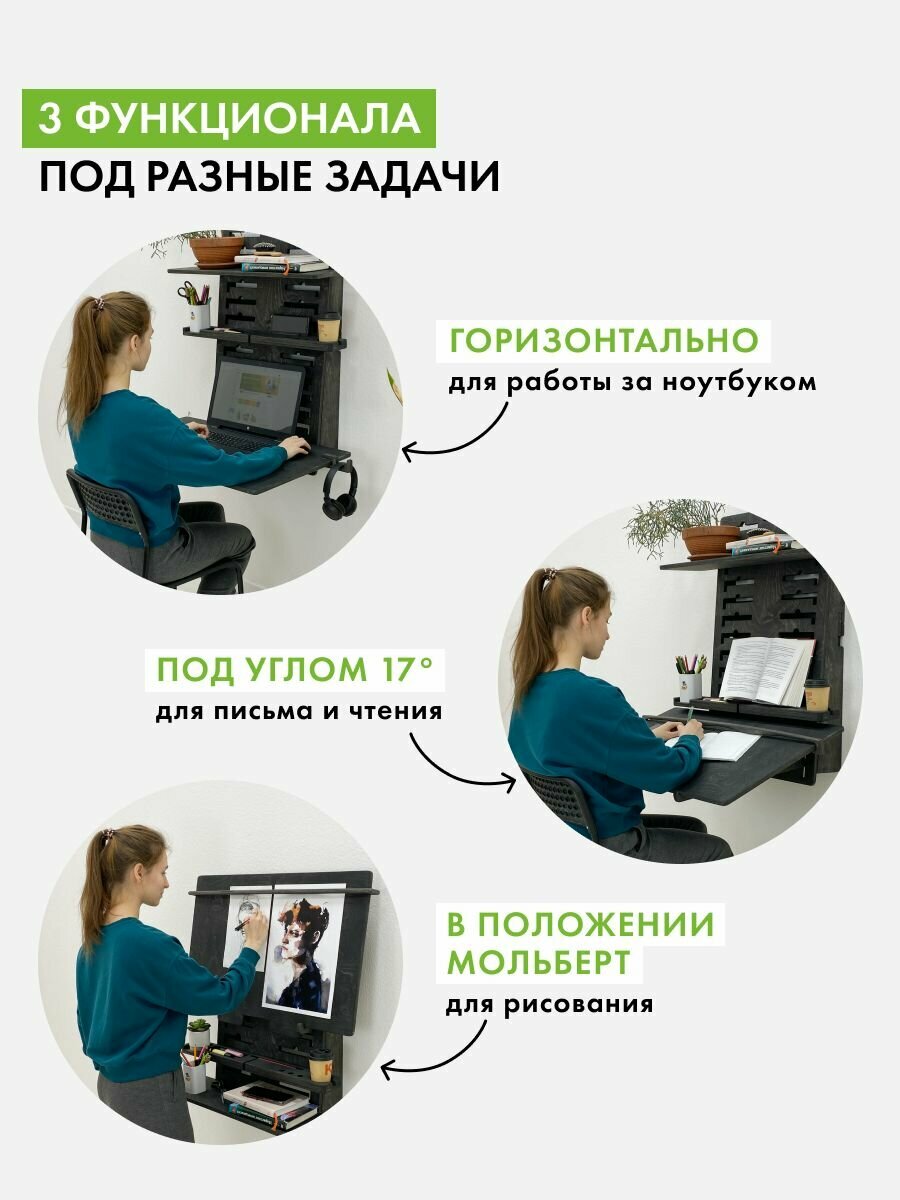 3 ФУНКЦИОНАЛА
ПОД РАЗНЫЕ ЗАДАЧИ

ГОРИЗОНТАЛЬНО
для работы за ноутбуком

ПОД УГЛОМ 17°
для письма и чтения

В ПОЛОЖЕНИИ
МОЛЬБЕРТ
для рисования