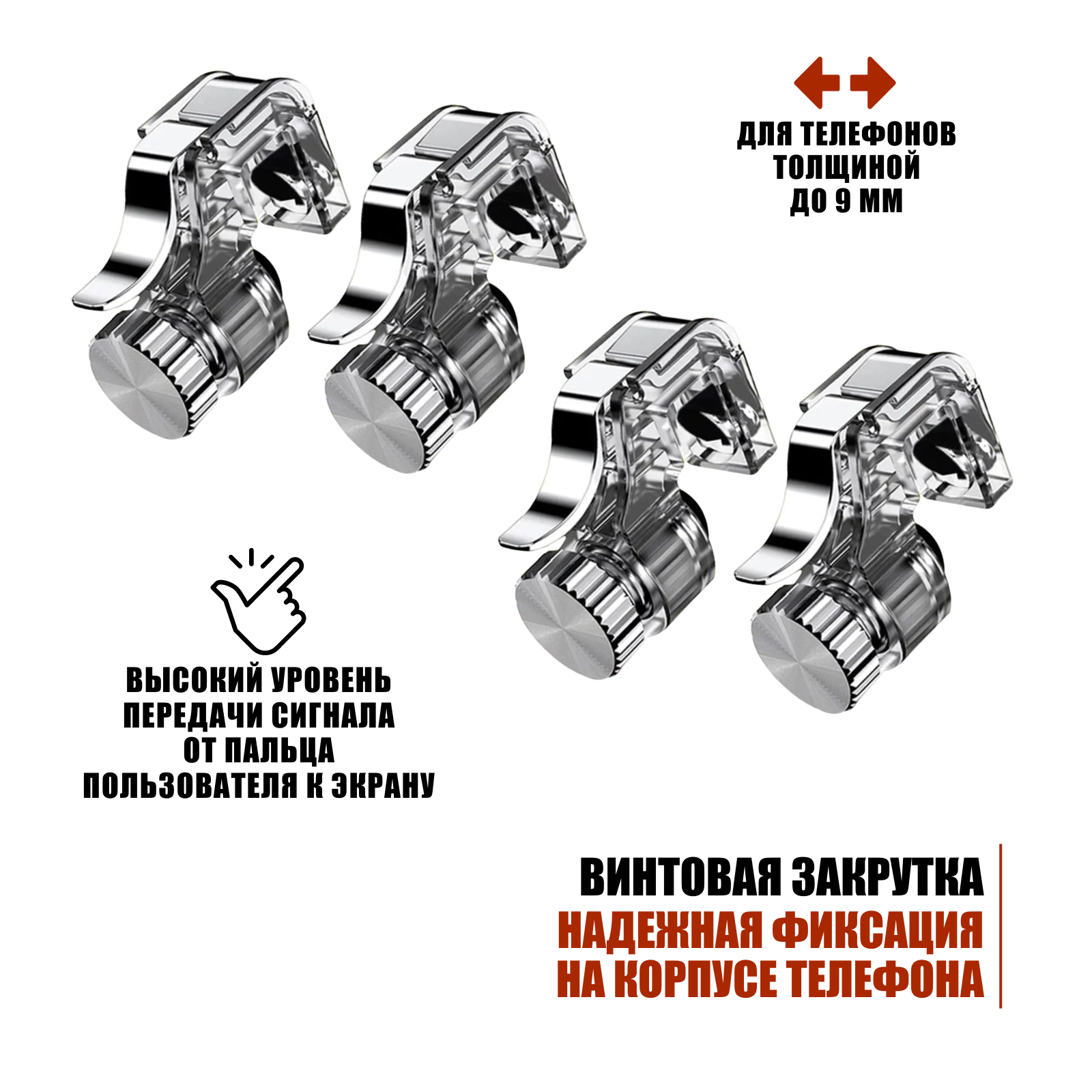 ДЛЯ ТЕЛЕФОНОВ ТОЛЩИНОЙ ДО 9 ММ

ВЫСОКИЙ УРОВЕНЬ ПЕРЕДАЧИ СИГНАЛА ОТ ПАЛЬЦА ПОЛЬЗОВАТЕЛЯ К ЭКРАНУ

ВИНТОВАЯ ЗАКРУТКА
НАДЕЖНАЯ ФИКСАЦИЯ НА КОРПУСЕ ТЕЛЕФОНА