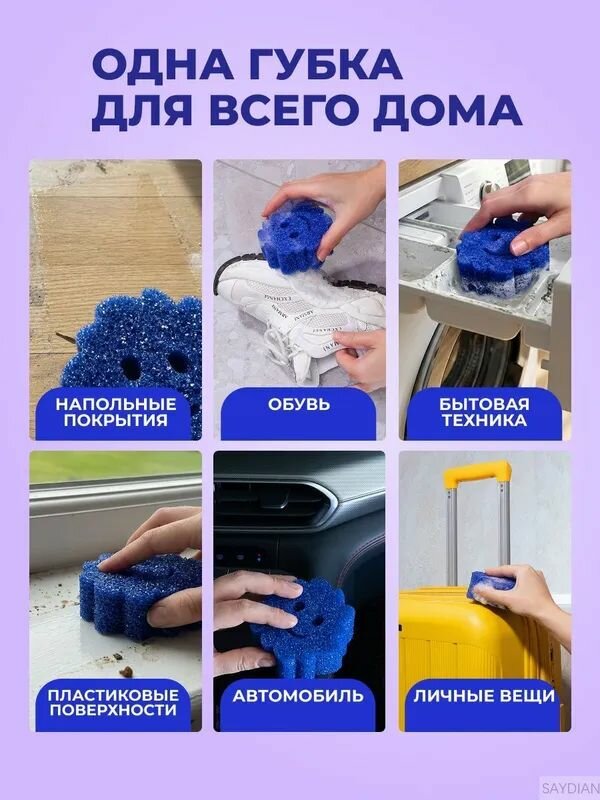 ОДНА ГУБКА ДЛЯ ВСЕГО ДОМА

НАПОЛЬНЫЕ ПОКРЫТИЯ

ОБУВЬ

БЫТОВАЯ ТЕХНИКА

ПЛАСТИКОВЫЕ ПОВЕРХНОСТИ

АВТОМОБИЛЬ

ЛИЧНЫЕ ВЕЩИ

SAYDIAN