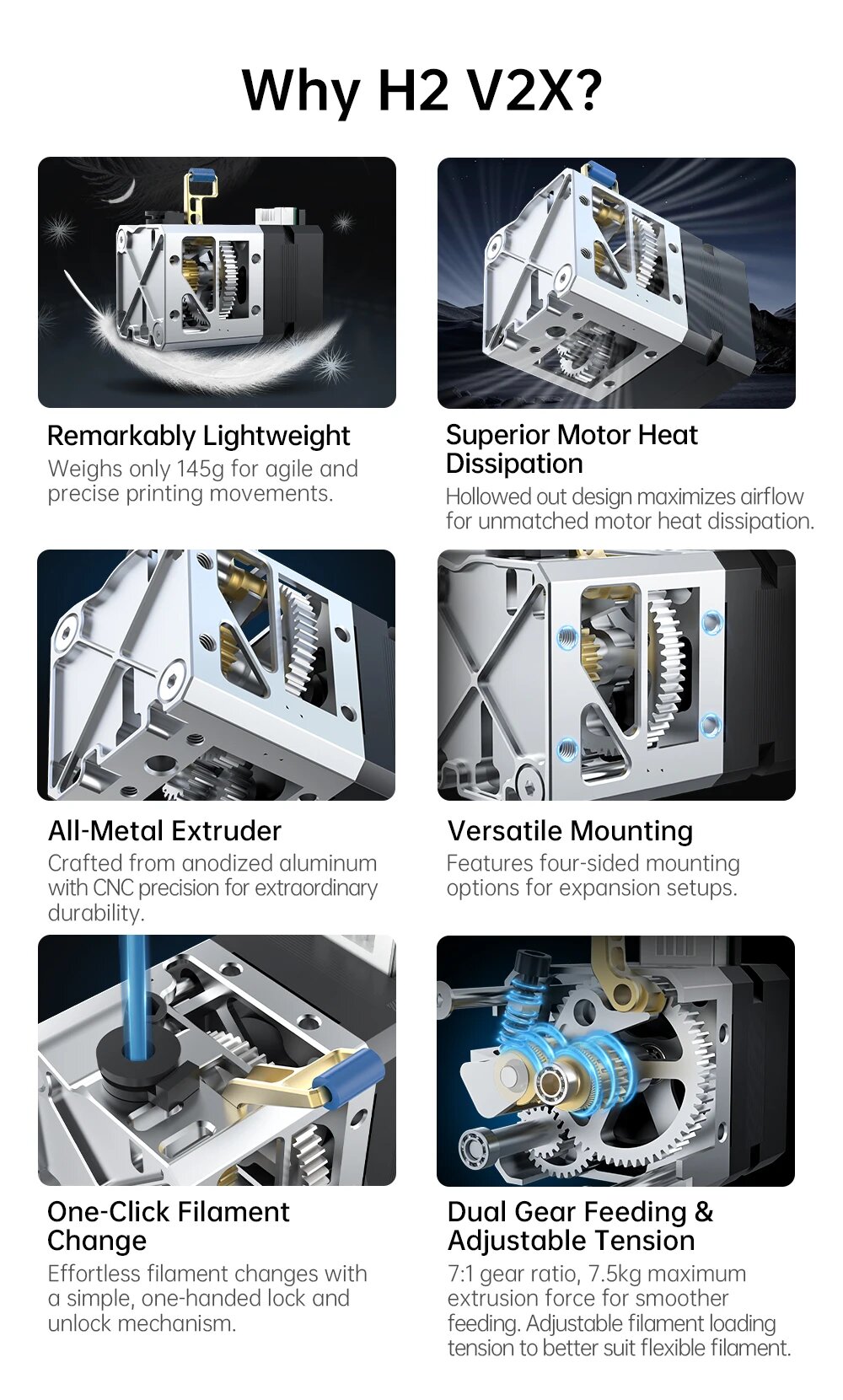 Why H2 V2X?

Remarkably Lightweight
Weighs only 145g for agile and precise printing movements.

Superior Motor Heat Dissipation
Hollowed out design maximizes airflow for unmatched motor heat dissipation.

All-Metal Extruder
Crafted from anodized aluminum with CNC precision for extraordinary durability.

Versatile Mounting
Features four-sided mounting options for expansion setups.

One-Click Filament Change
Effortless filament changes with a simple, one-handed lock and unlock mechanism.

Dual Gear Feeding & Adjustable Tension
7:1 gear ratio, 7.5kg maximum extrusion force for smoother feeding. Adjustable filament loading tension to better suit flexible filament.