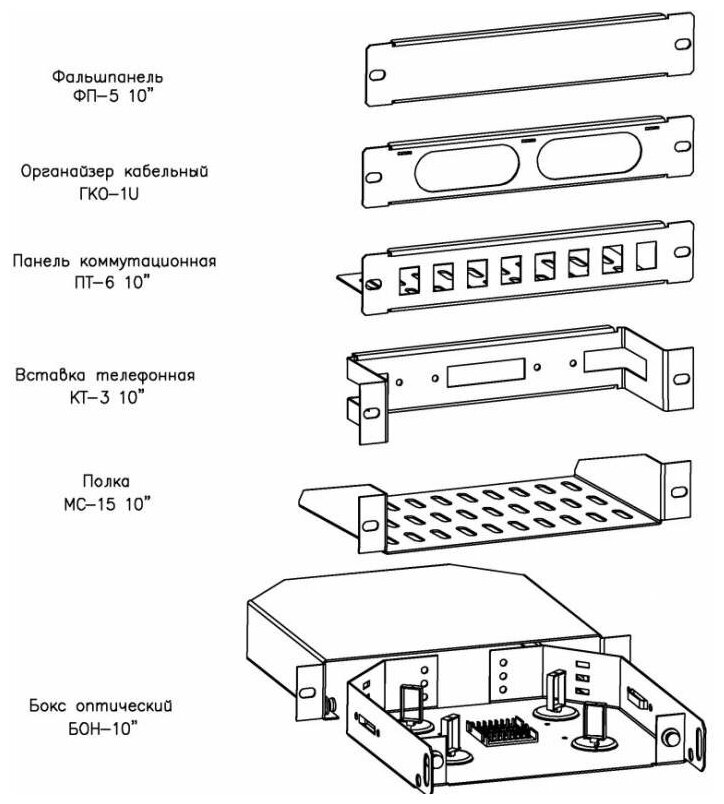 Фальшпанель
ФП–5 10"

Органайзер кабельный
ГКО–1U

Панель коммутационная
ПТ–6 10"

Вставка телефонная
КТ–3 10"

Полка
МС–15 10"

Бокс оптический
БОН–10"