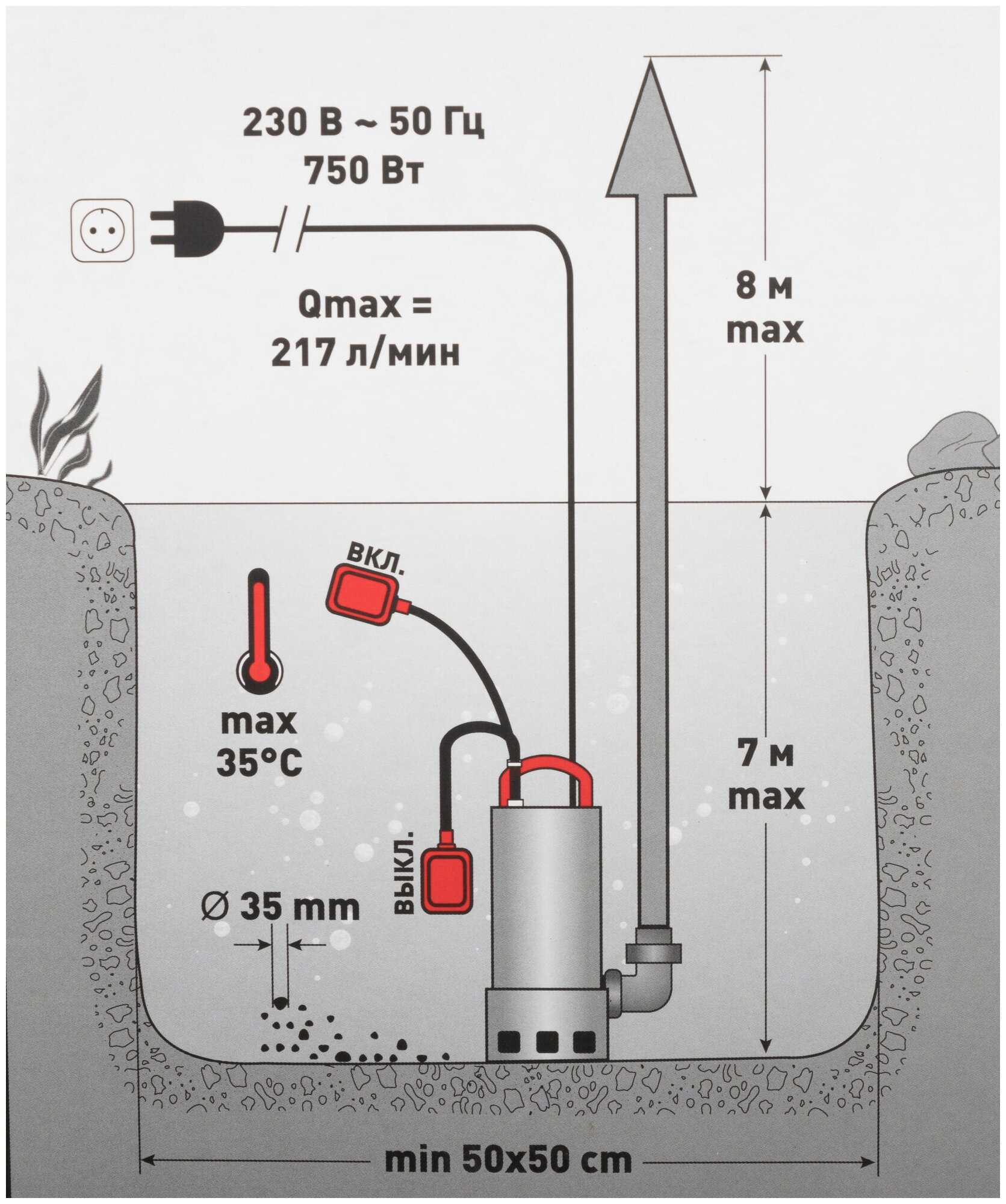 230 В ~ 50 Гц
750 Вт

Qmax =
217 л/мин

8 м
max

ВКЛ.

max
35°C

7 м
max

ВЫКЛ.

Ø 35 mm

min 50x50 cm