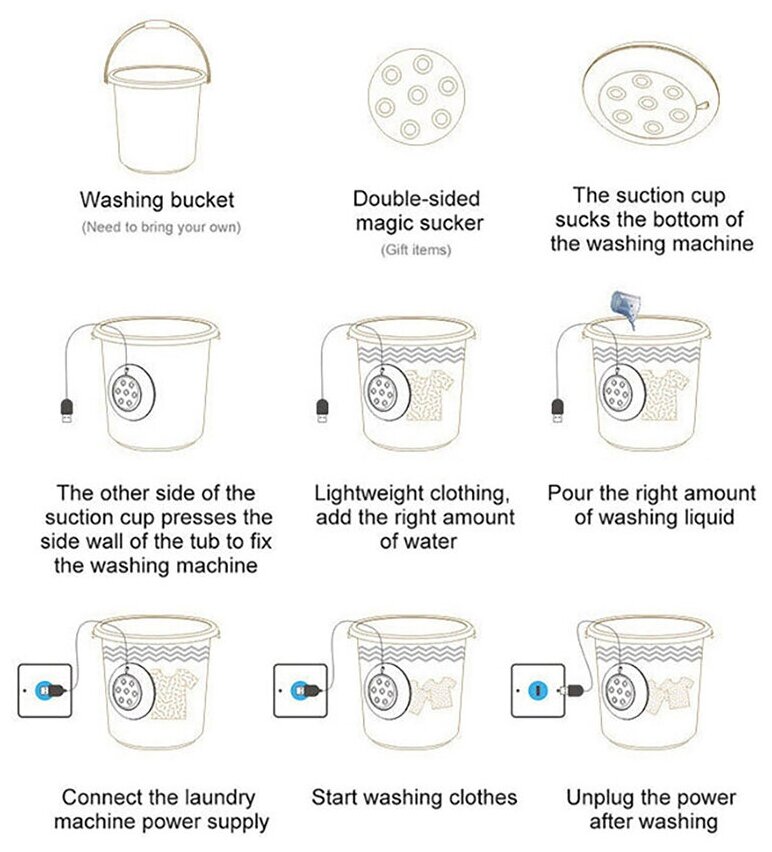 Washing bucket
(Need to bring your own)

Double-sided magic sucker
(Gift items)

The suction cup sucks the bottom of the washing machine

The other side of the suction cup presses the side wall of the tub to fix the washing machine

Lightweight clothing, add the right amount of water

Pour the right amount of washing liquid

Connect the laundry machine power supply

Start washing clothes

Unplug the power after washing