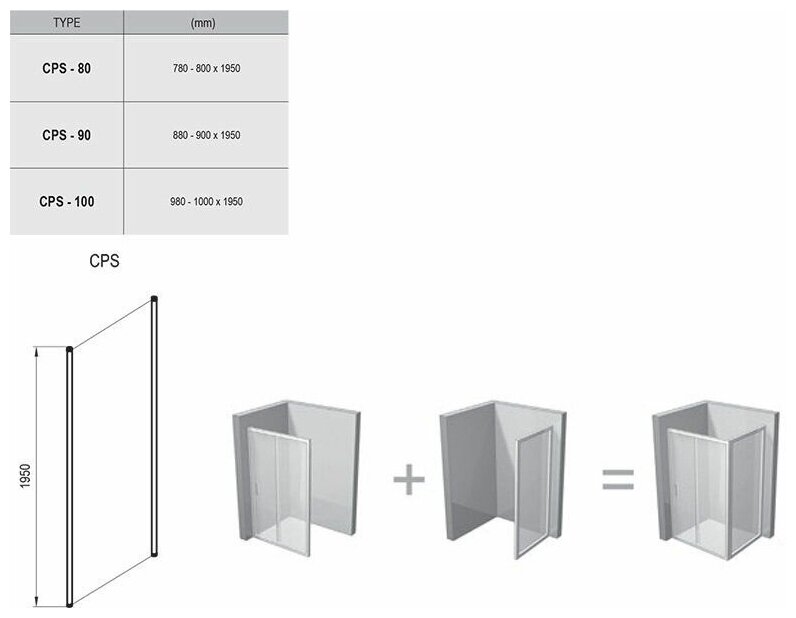 | TYPE | (mm) |
|---|---|
| CPS - 80 | 780 - 800 x 1950 |
| CPS - 90 | 880 - 900 x 1950 |
| CPS - 100 | 980 - 1000 x 1950 |

CPS

1950

+

=