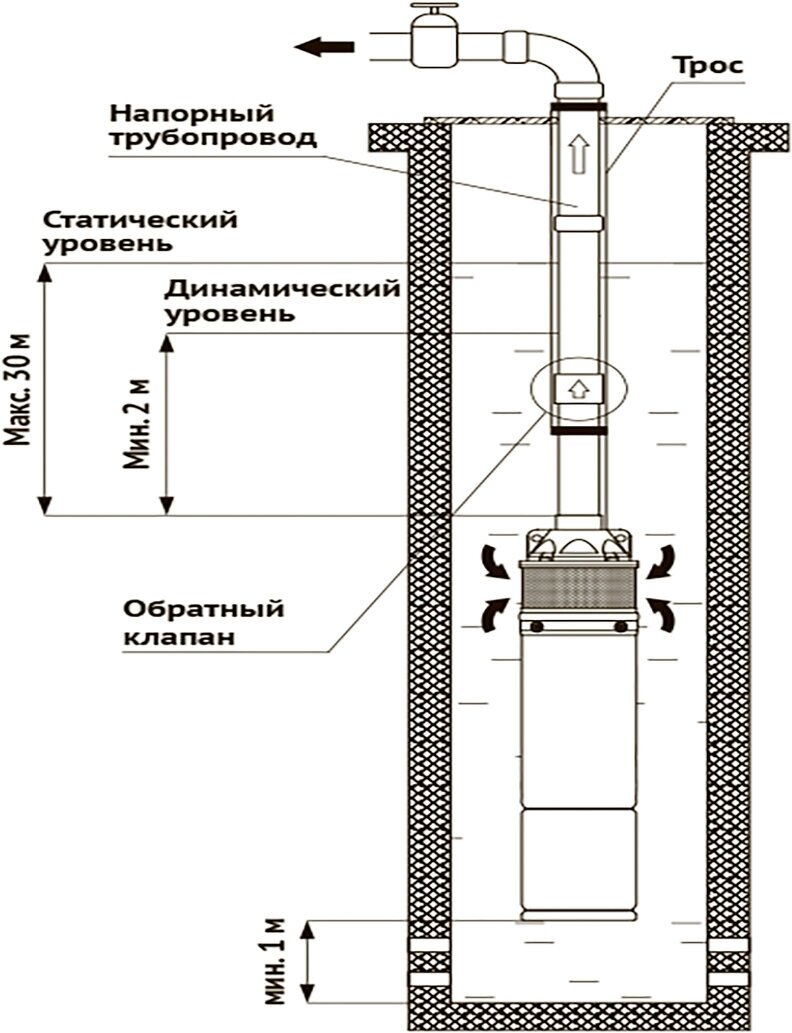 Трос

Напорный трубопровод

Статический уровень

Динамический уровень

Макс. 30 м

Мин. 2 м

Обратный клапан

мин. 1 м