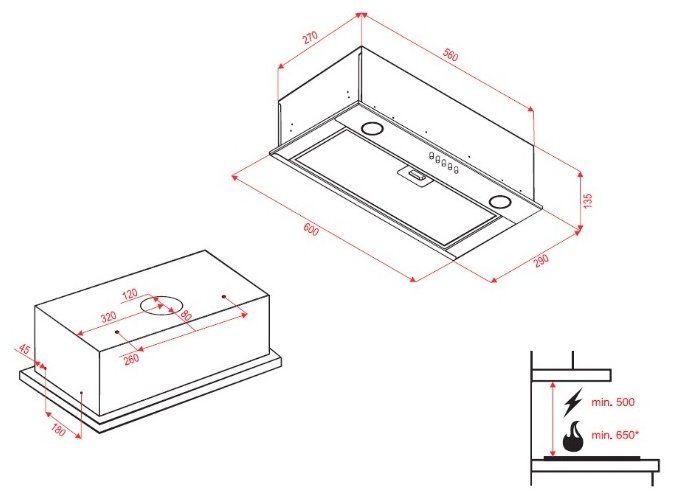 270
560
135
600
290
120
320
80
260
45
180
min. 500
min. 650*