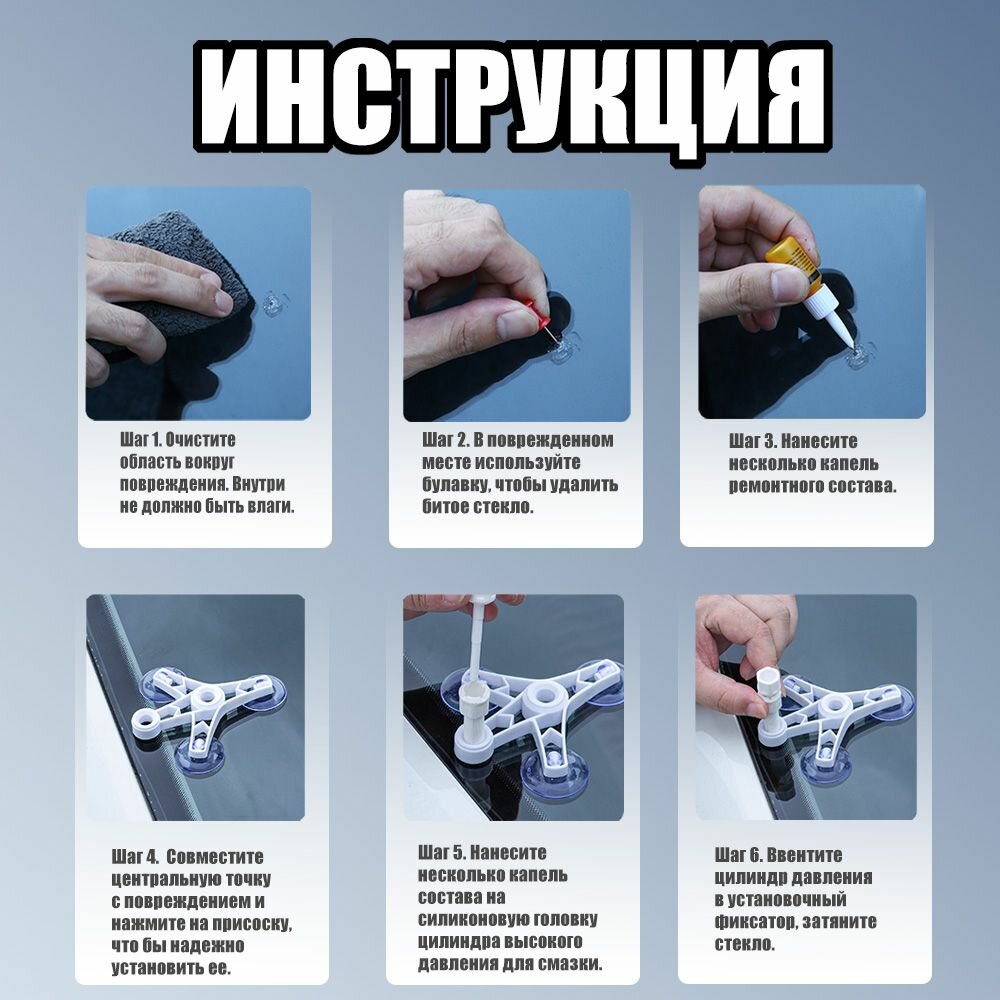 ИНСТРУКЦИЯ

Шаг 1. Очистите область вокруг повреждения. Внутри не должно быть влаги.

Шаг 2. В поврежденном месте используйте булавку, чтобы удалить битое стекло.

Шаг 3. Нанесите несколько капель ремонтного состава.

Шаг 4. Совместите центральную точку с повреждением и нажмите на присоску, что бы надежно установить ее.

Шаг 5. Нанесите несколько капель состава на силиконовую головку цилиндра высокого давления для смазки.

Шаг 6. Ввентите цилиндр давления в установочный фиксатор, затяните стекло.