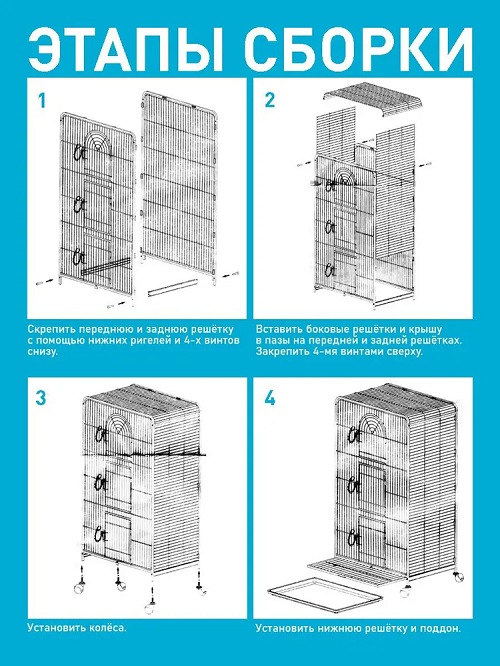 ЭТАПЫ СБОРКИ

1

Скрепить переднюю и заднюю решётку с помощью нижних ригелей и 4-х винтов снизу.

2

Вставить боковые решётки и крышу в пазы на передней и задней решётках. Закрепить 4-мя винтами сверху.

3

Установить колёса.

4

Установить нижнюю решётку и поддон.