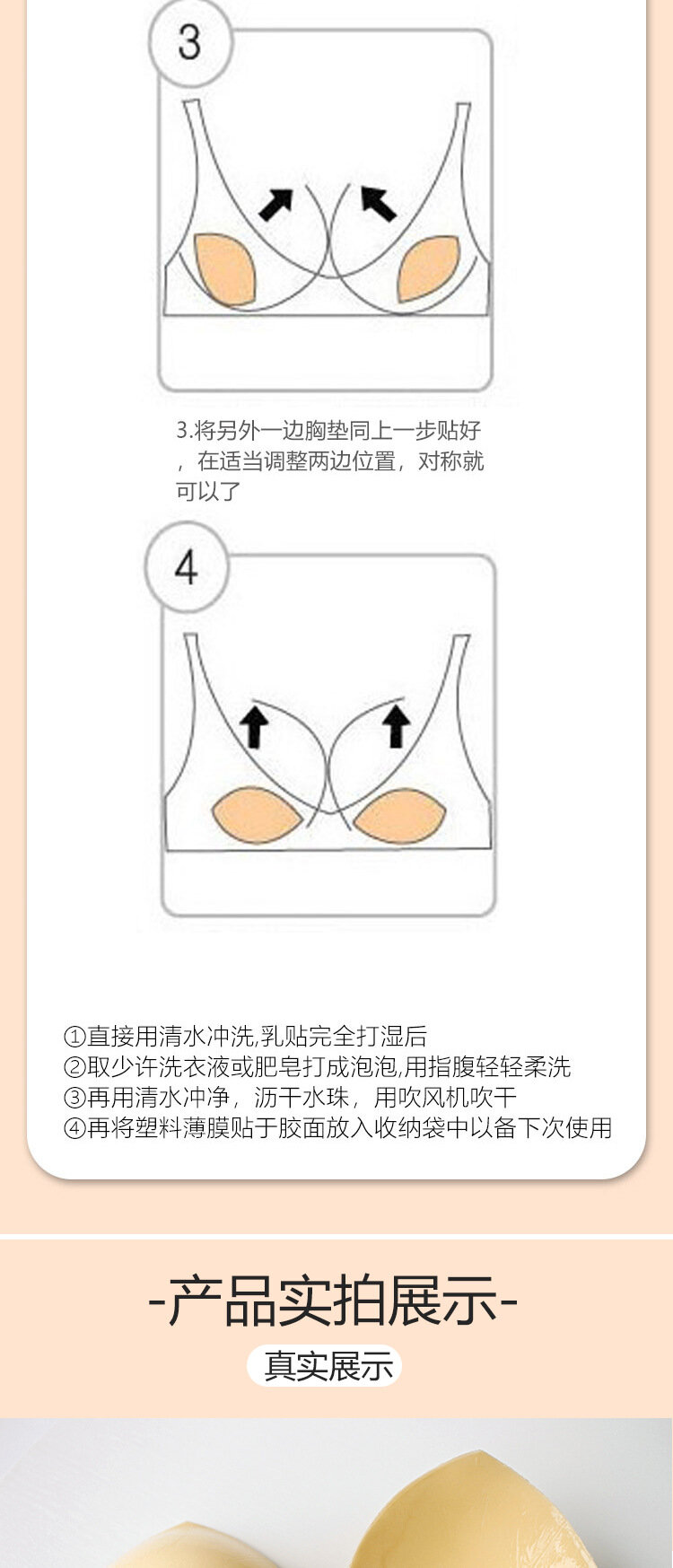 3

3.将另外一边胸垫同上一步贴好，在适当调整两边位置，对称就可以了

4

①直接用清水冲洗,乳贴完全打湿后
②取少许洗衣液或肥皂打成泡泡,用指腹轻轻柔洗
③再用清水冲净，沥干水珠，用吹风机吹干
④再将塑料薄膜贴于胶面放入收纳袋中以备下次使用

-产品实拍展示-

真实展示