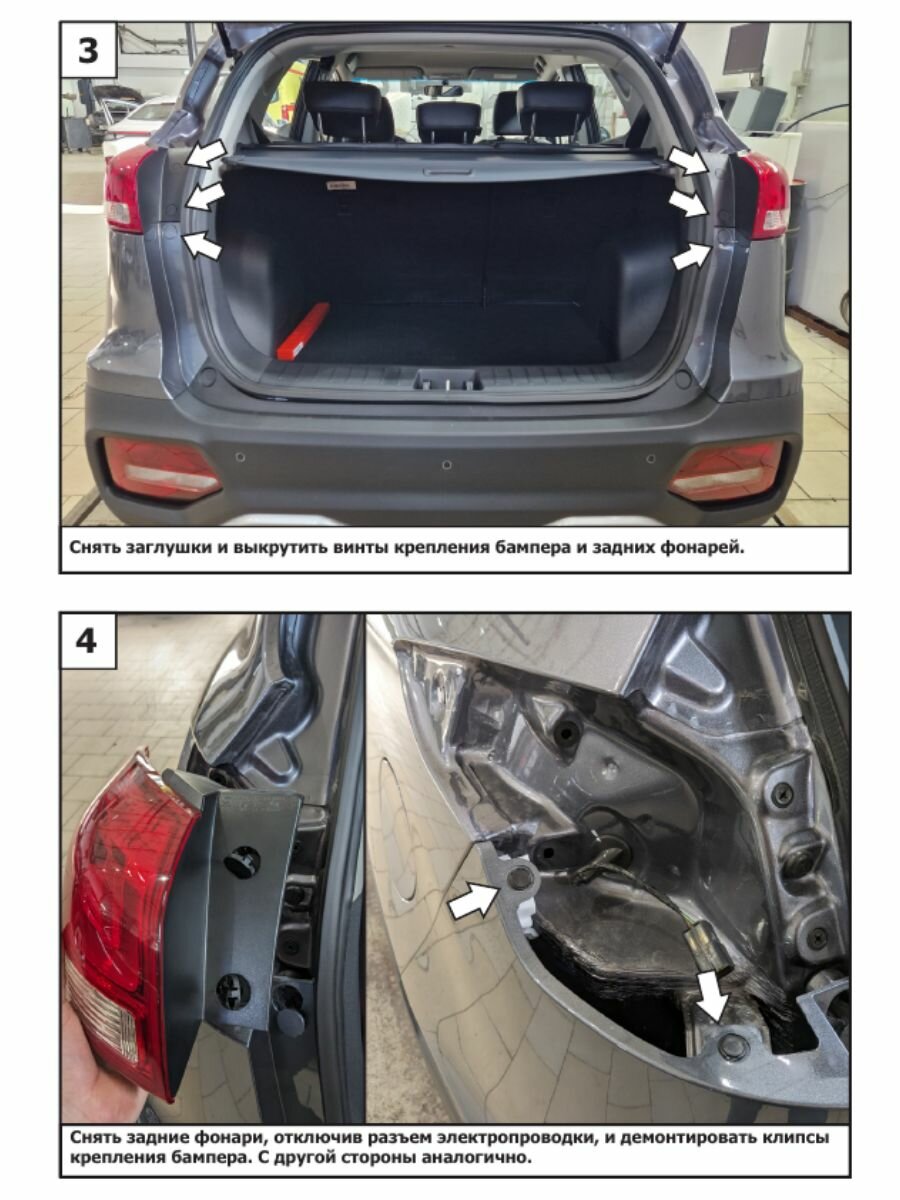 3

Снять заглушки и выкрутить винты крепления бампера и задних фонарей.

4

Снять задние фонари, отключив разъем электропроводки, и демонтировать клипсы крепления бампера. С другой стороны аналогично.