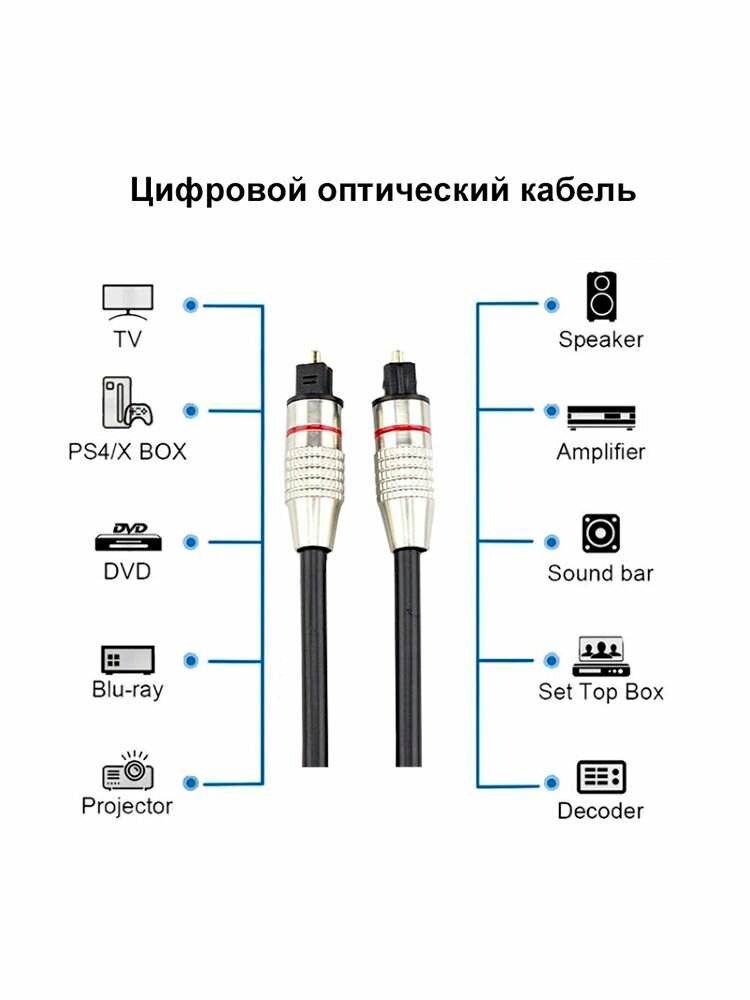 Цифровой оптический кабель

TV

PS4/X BOX

DVD

DVD

Blu-ray

Projector

Speaker

Amplifier

Sound bar

Set Top Box

Decoder