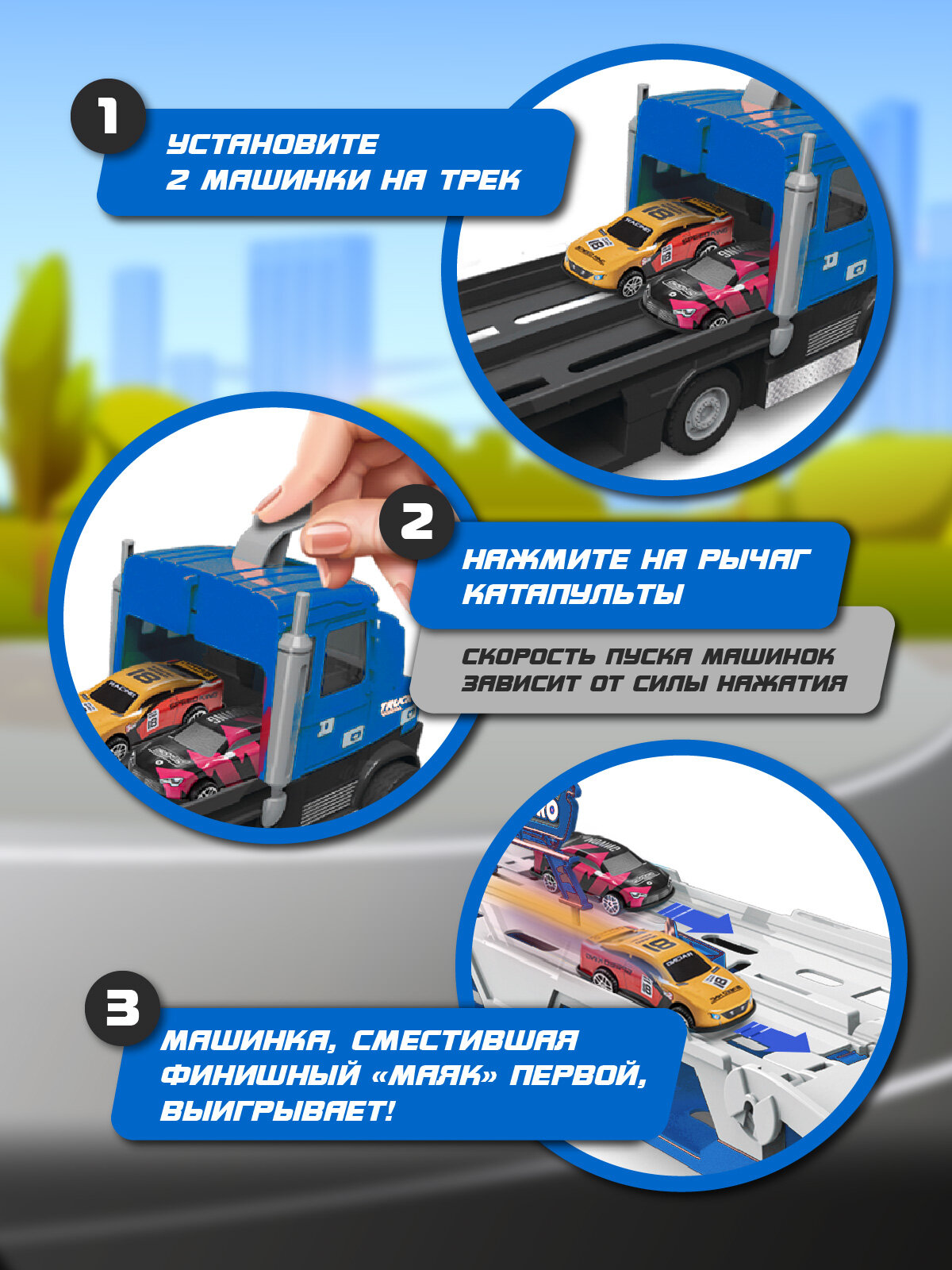 1

УСТАНОВИТЕ 2 МАШИНКИ НА ТРЕК

2

НАЖМИТЕ НА РЫЧАГ КАТАПУЛЬТЫ

СКОРОСТЬ ПУСКА МАШИНОК ЗАВИСИТ ОТ СИЛЫ НАЖАТИЯ

3

МАШИНКА, СМЕСТИВШАЯ ФИНИШНЫЙ «МАЯК» ПЕРВОЙ, ВЫИГРЫВАЕТ!