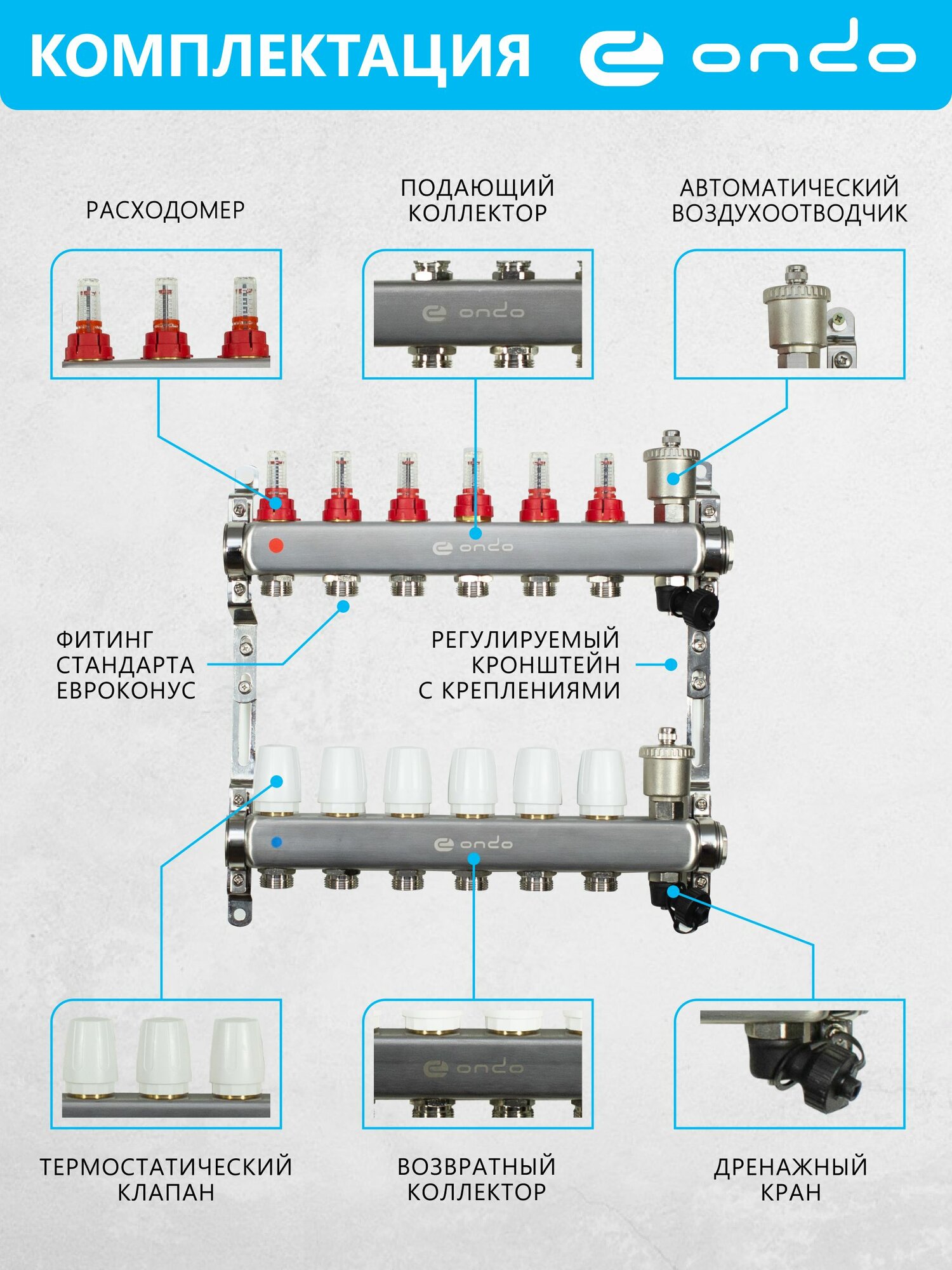 КОМПЛЕКТАЦИЯ ondo

РАСХОДОМЕР

ПОДАЮЩИЙ КОЛЛЕКТОР

АВТОМАТИЧЕСКИЙ ВОЗДУХООТВОДЧИК

ondo

ondo

ФИТИНГ СТАНДАРТА ЕВРОКОНУС

РЕГУЛИРУЕМЫЙ КРОНШТЕЙН С КРЕПЛЕНИЯМИ

ondo

ondo

ТЕРМОСТАТИЧЕСКИЙ КЛАПАН

ВОЗВРАТНЫЙ КОЛЛЕКТОР

ДРЕНАЖНЫЙ КРАН