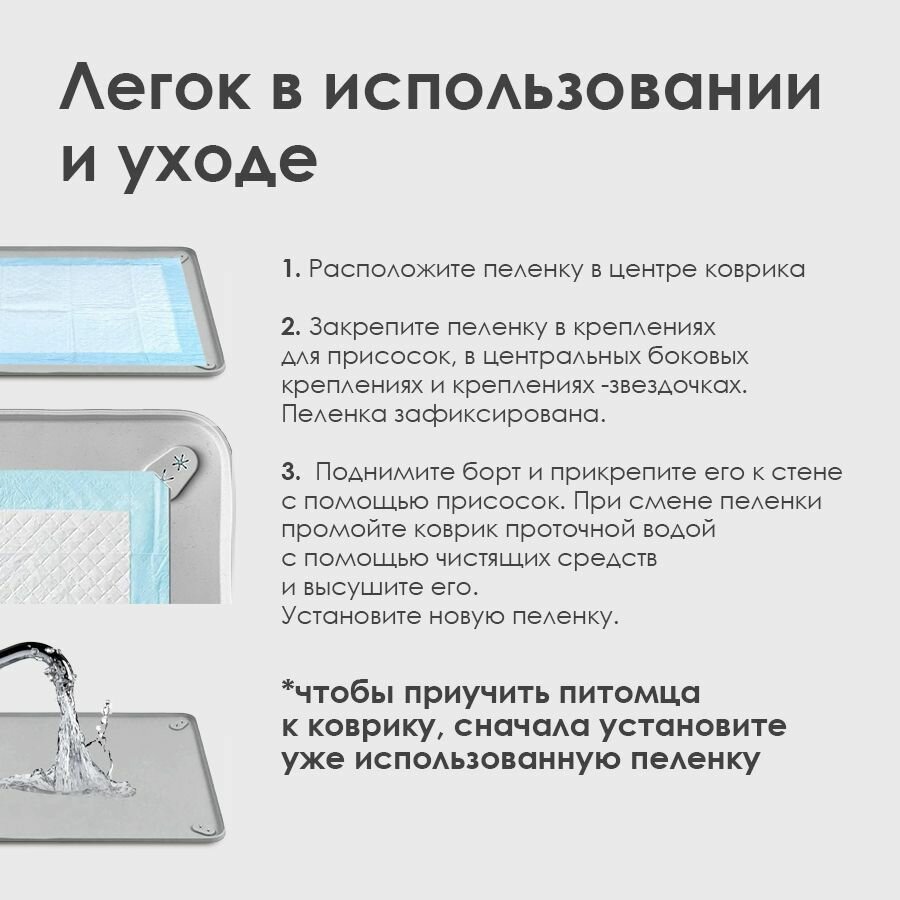 Легок в использовании и уходе

1. Расположите пеленку в центре коврика

2. Закрепите пеленку в креплениях для присосок, в центральных боковых креплениях и креплениях -звездочках. Пеленка зафиксирована.

3. Поднимите борт и прикрепите его к стене с помощью присосок. При смене пеленки промойте коврик проточной водой с помощью чистящих средств и высушите его.
Установите новую пеленку.

*чтобы приучить питомца к коврику, сначала установите уже использованную пеленку