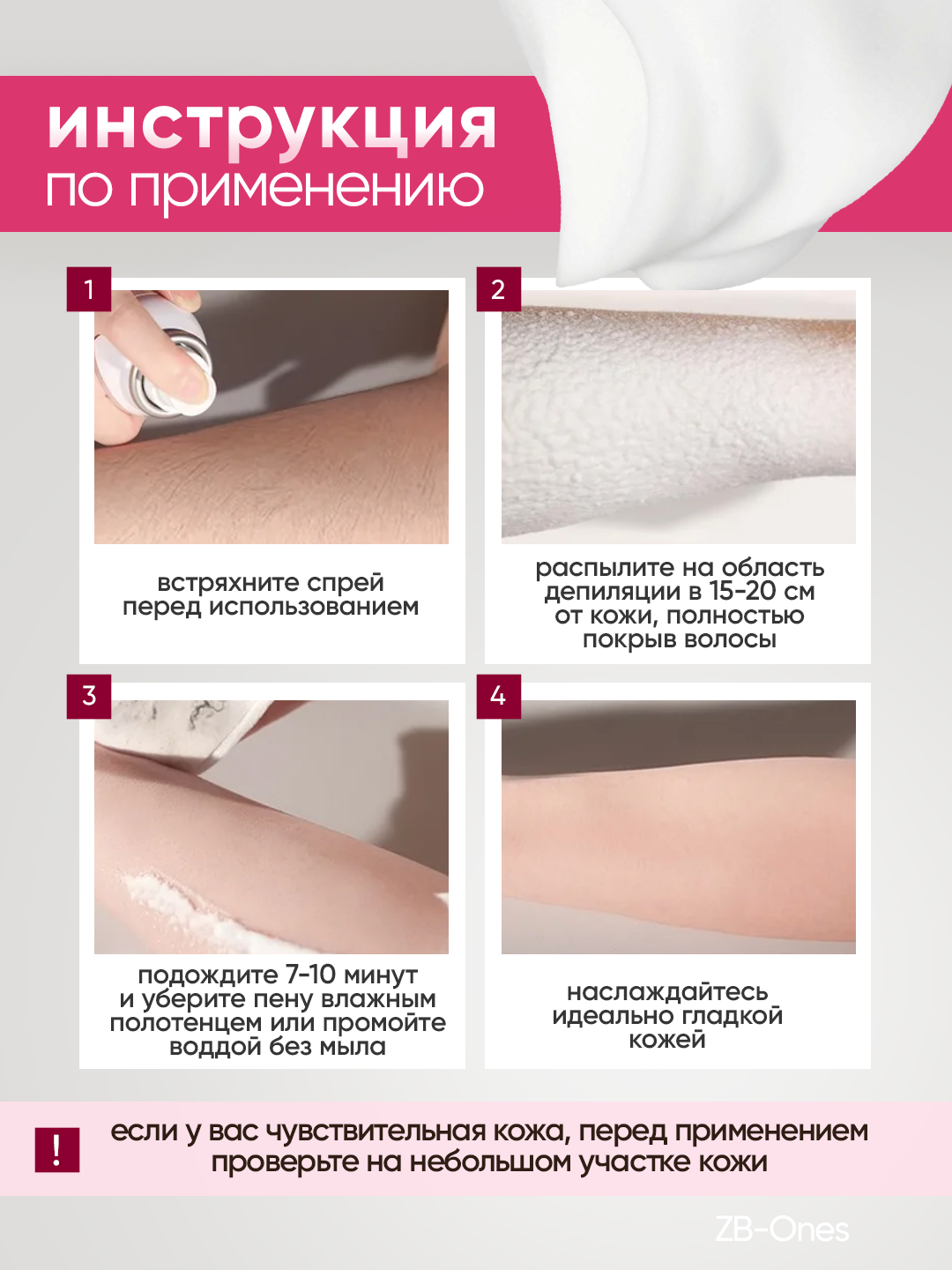 инструкция
по применению

1

встряхните спрей перед использованием

2

распылите на область депиляции в 15-20 см от кожи, полностью покрыв волосы

3

подождите 7-10 минут и уберите пену влажным полотенцем или промойте воддой без мыла

4

наслаждайтесь идеально гладкой кожей

!

если у вас чувствительная кожа, перед применением проверьте на небольшом участке кожи

ZB-Ones