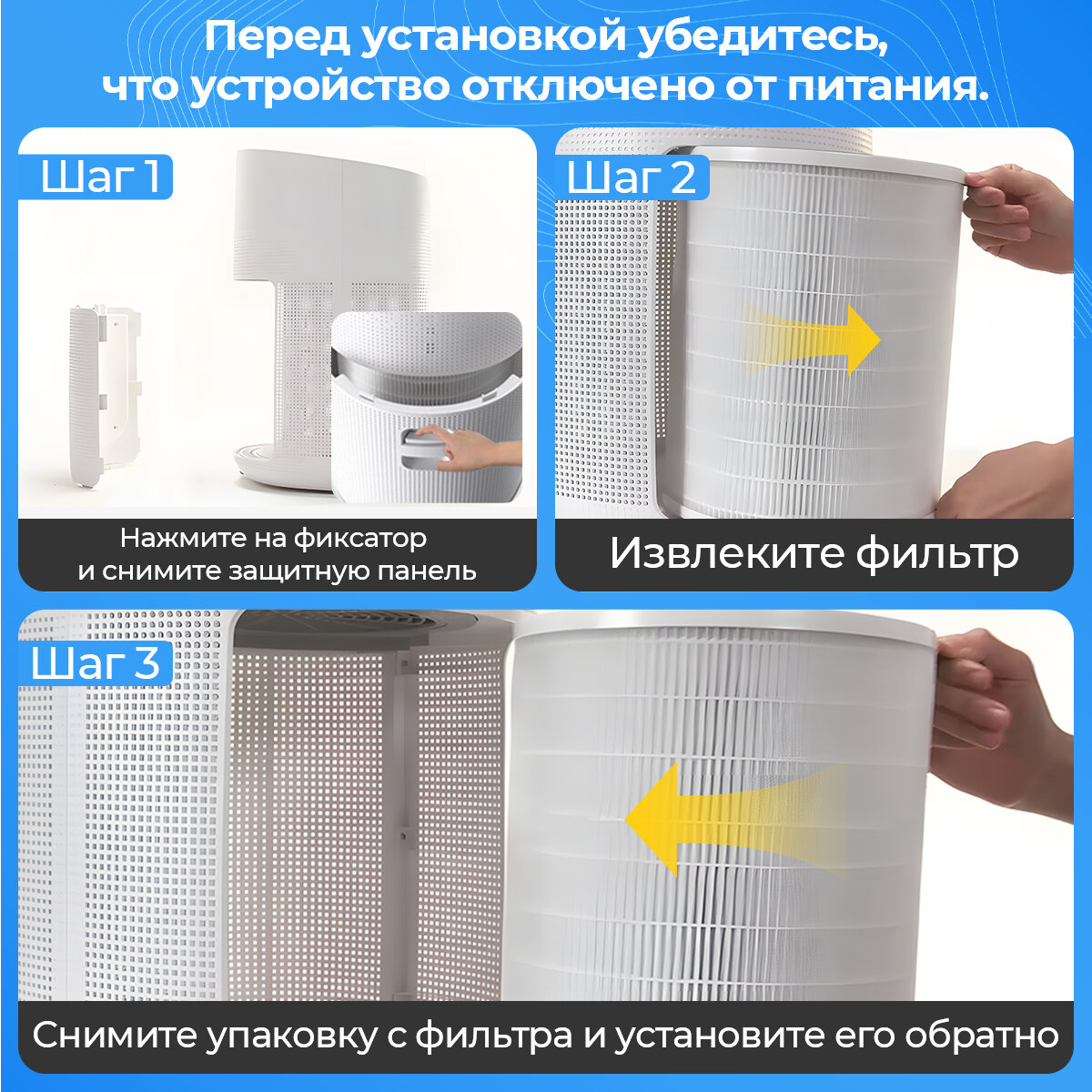 Перед установкой убедитесь, что устройство отключено от питания.

Шаг 1

Нажмите на фиксатор и снимите защитную панель

Шаг 2

Извлеките фильтр

Шаг 3

Снимите упаковку с фильтра и установите его обратно