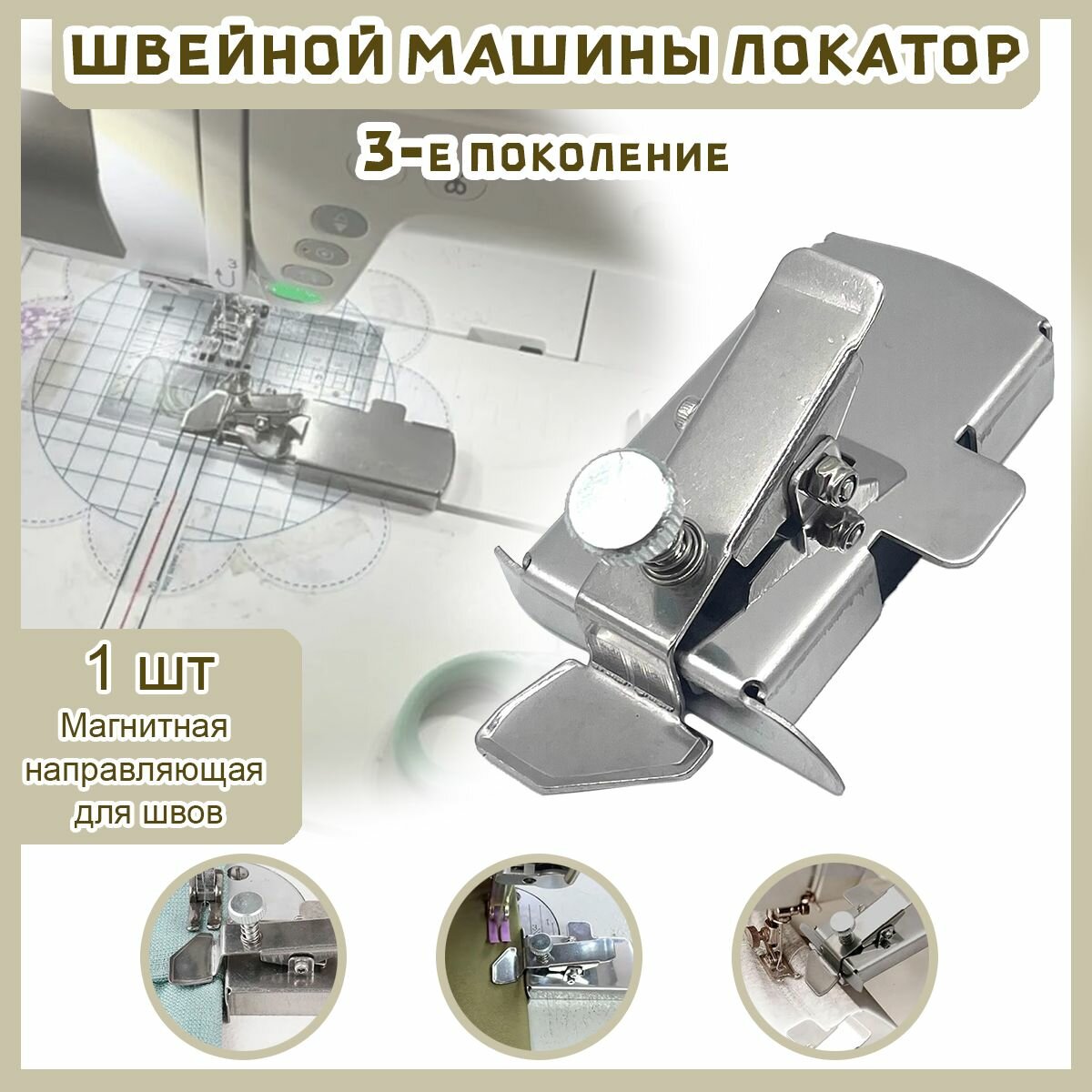 ШВЕЙНОЙ МАШИНЫ ЛОКАТОР

3-Е ПОКОЛЕНИЕ

1 шт

Магнитная направляющая для швов