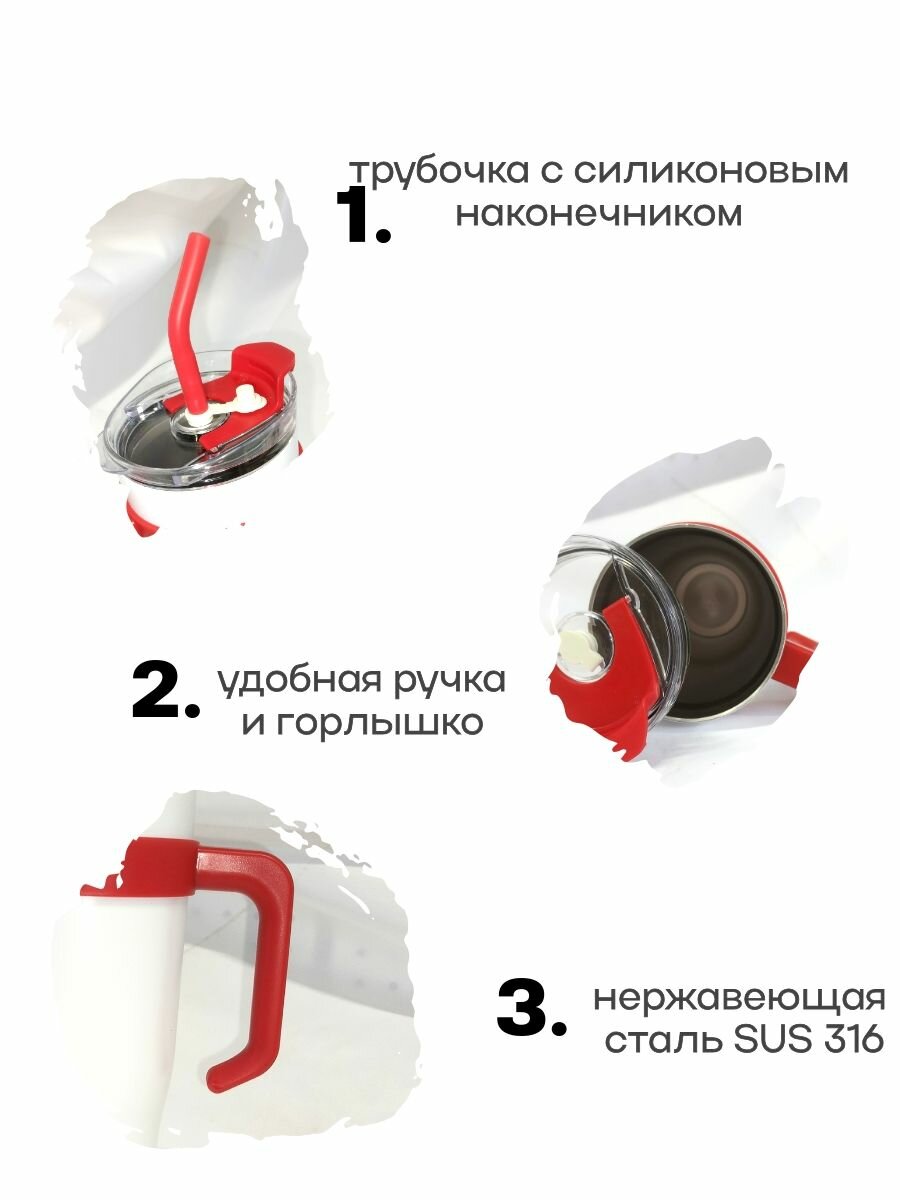 1. трубочка с силиконовым наконечником

2. удобная ручка и горлышко

3. нержавеющая сталь SUS 316